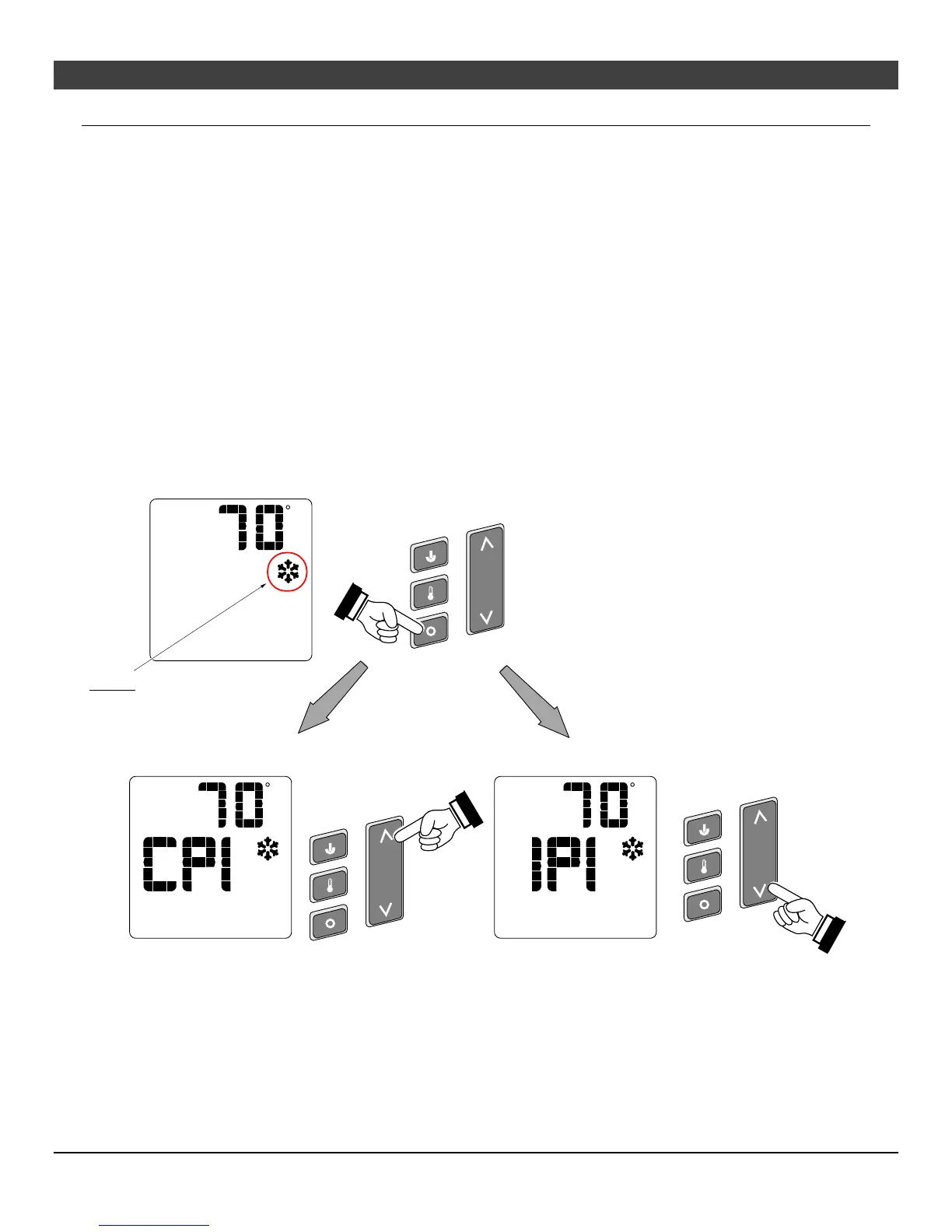 70°

70°
CPI

70°
IPI