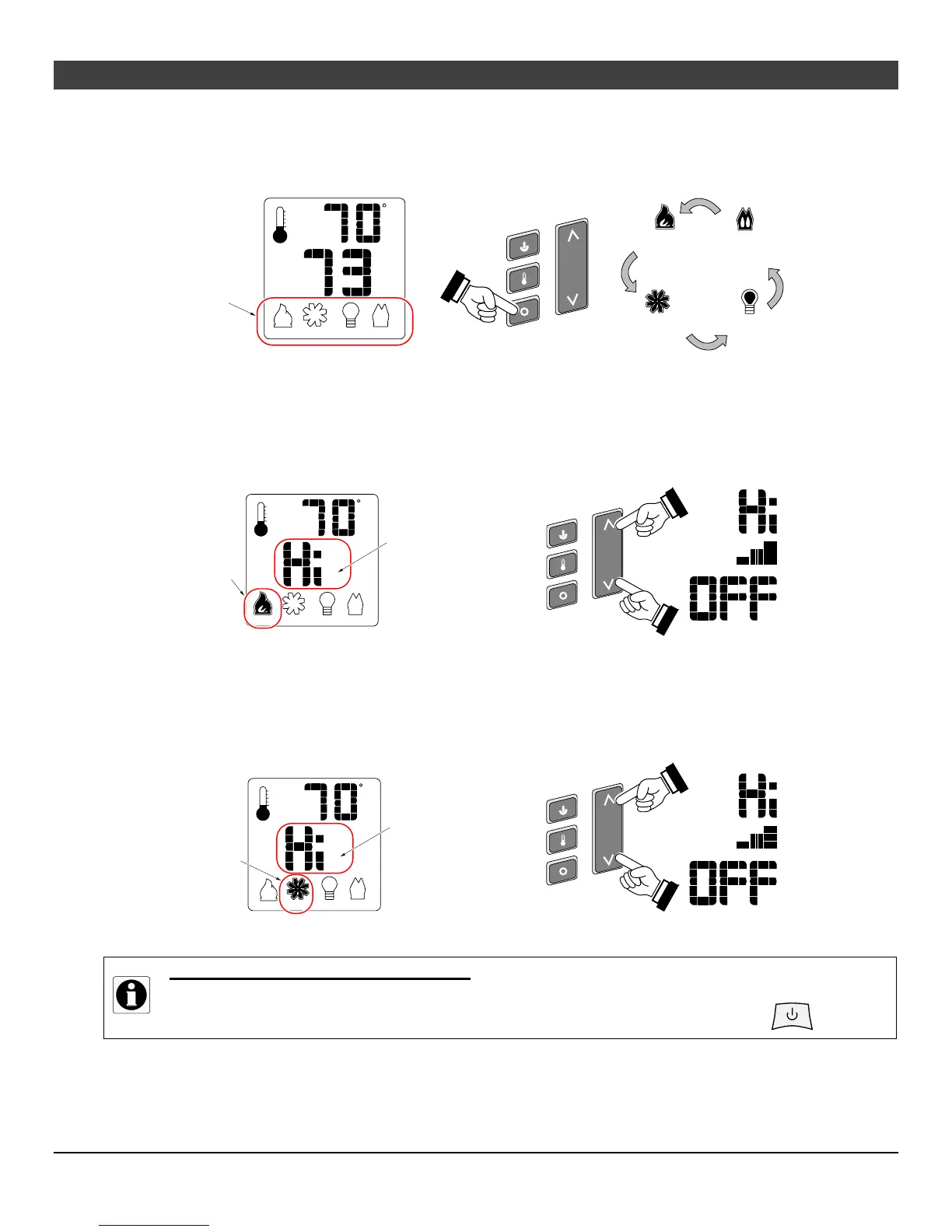 70°
73

70°
Hi

Hi
OFF

70°
Hi

Hi
OFF