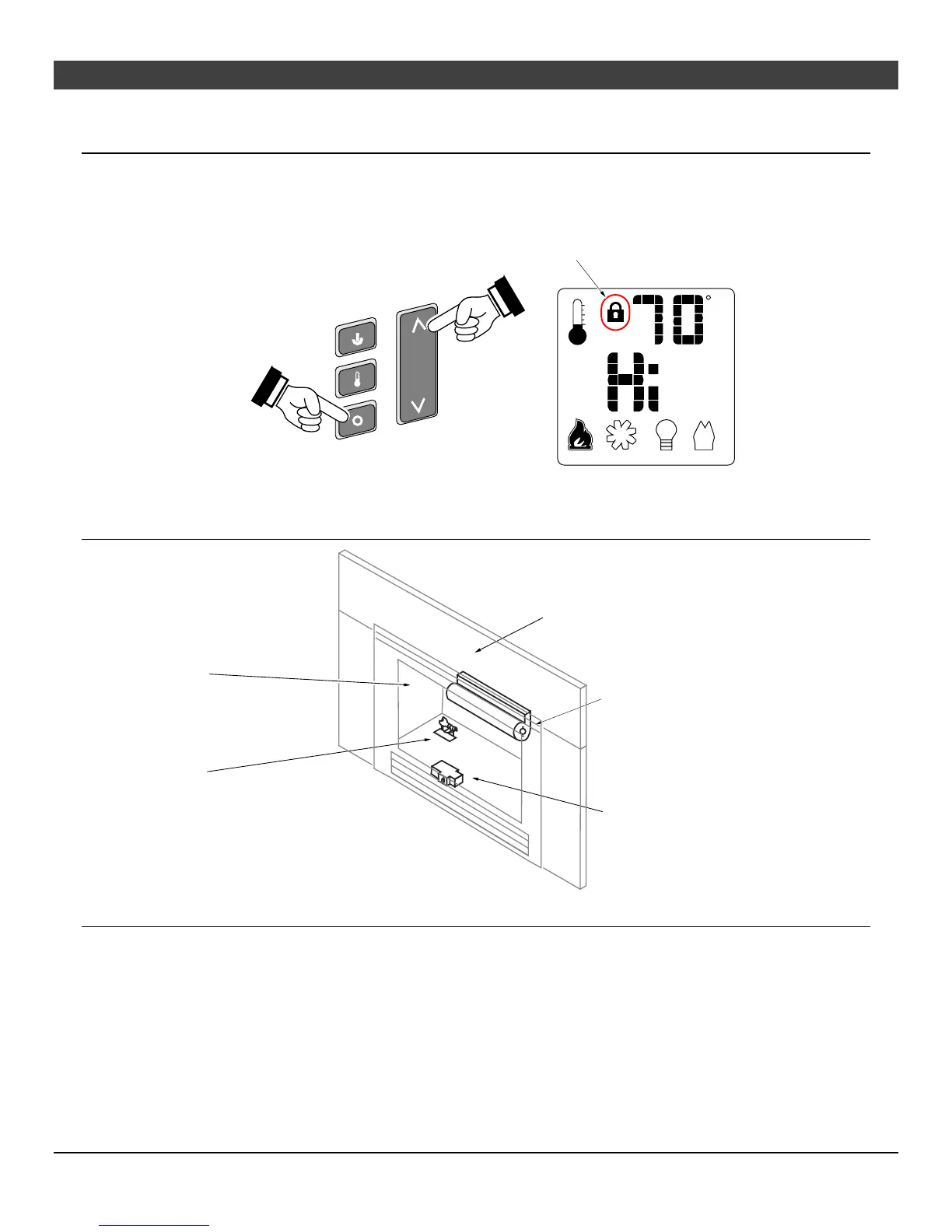 70°

Hi