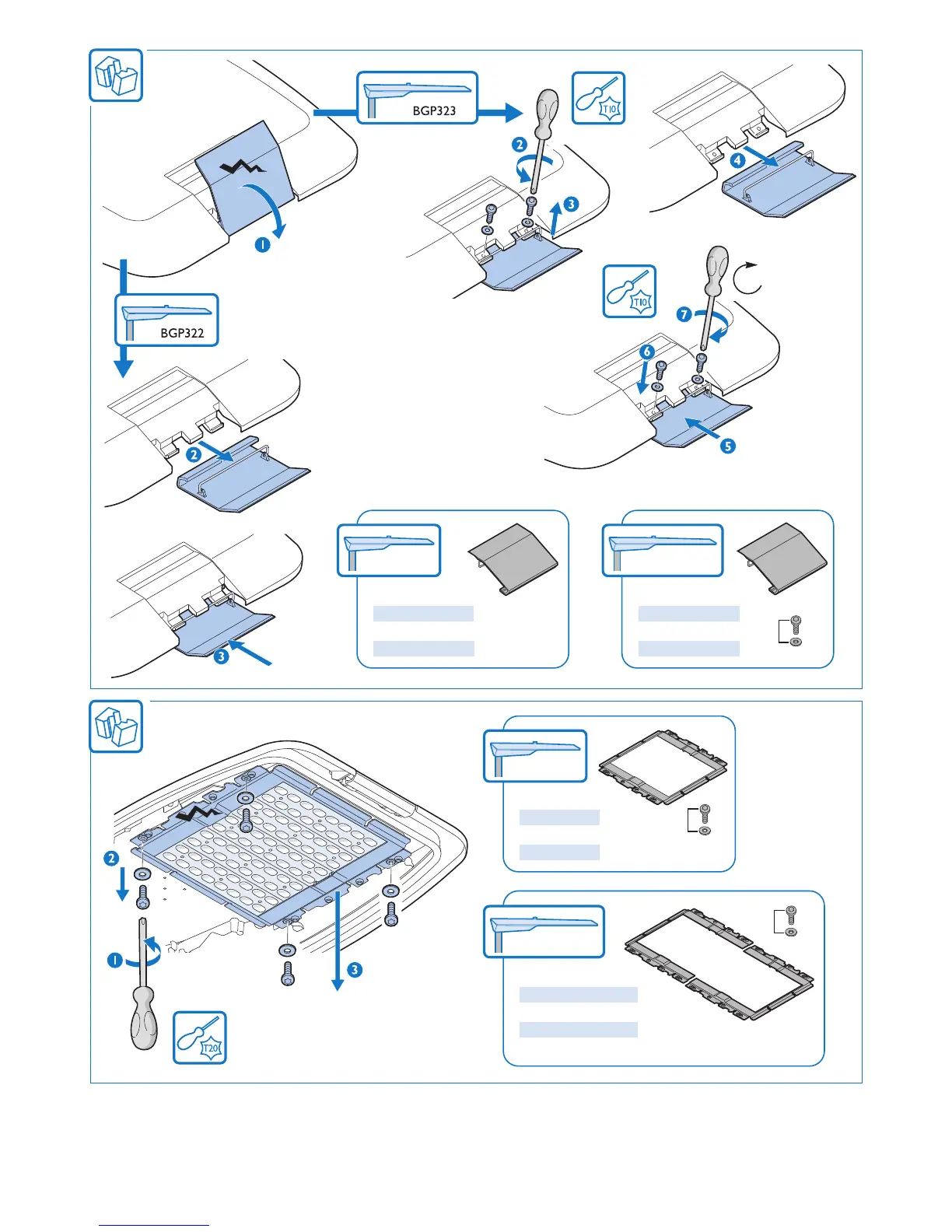 BGP323

T10

2

3

4

1

BGP322

T10

7

6

5

2

3

2

1

3

T20