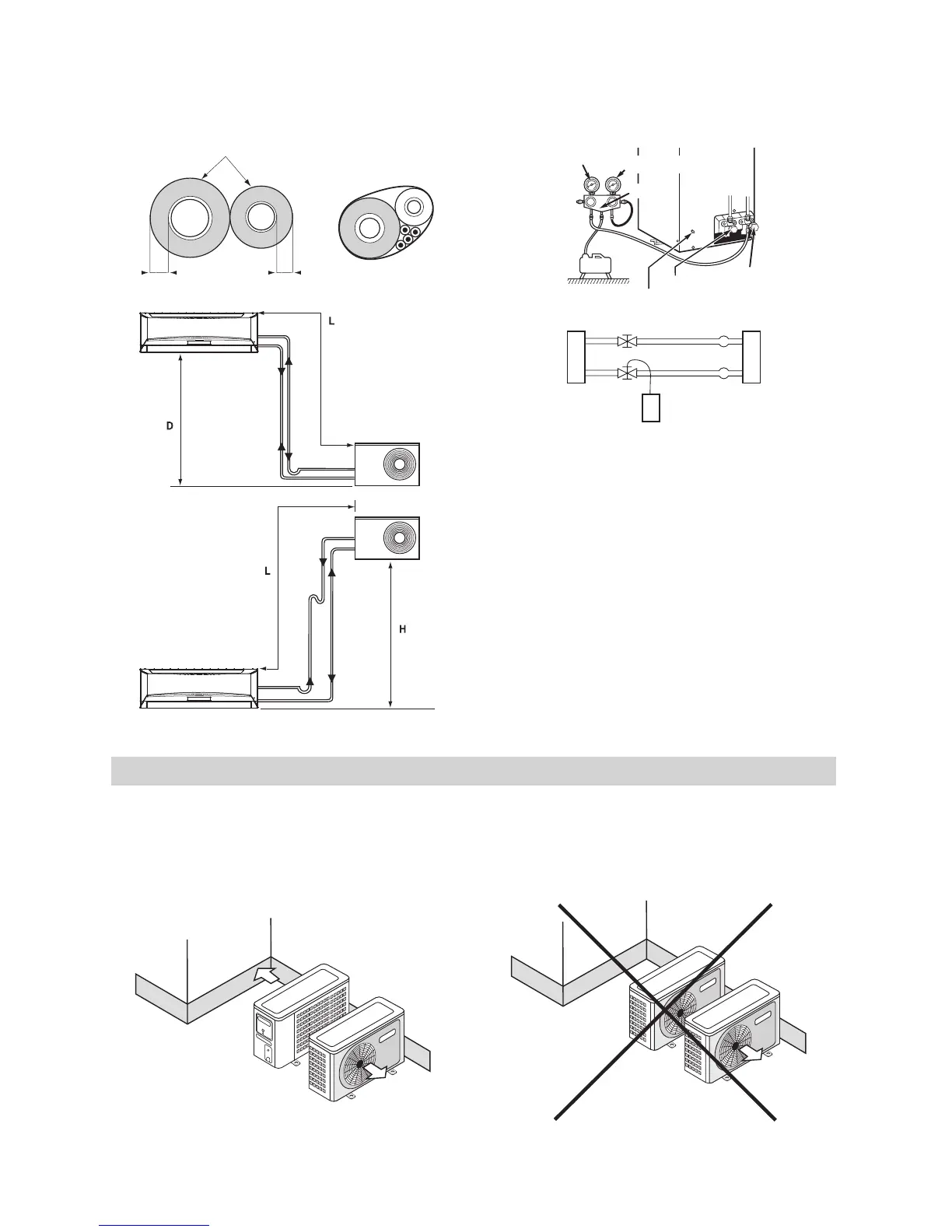 L

D

L

H