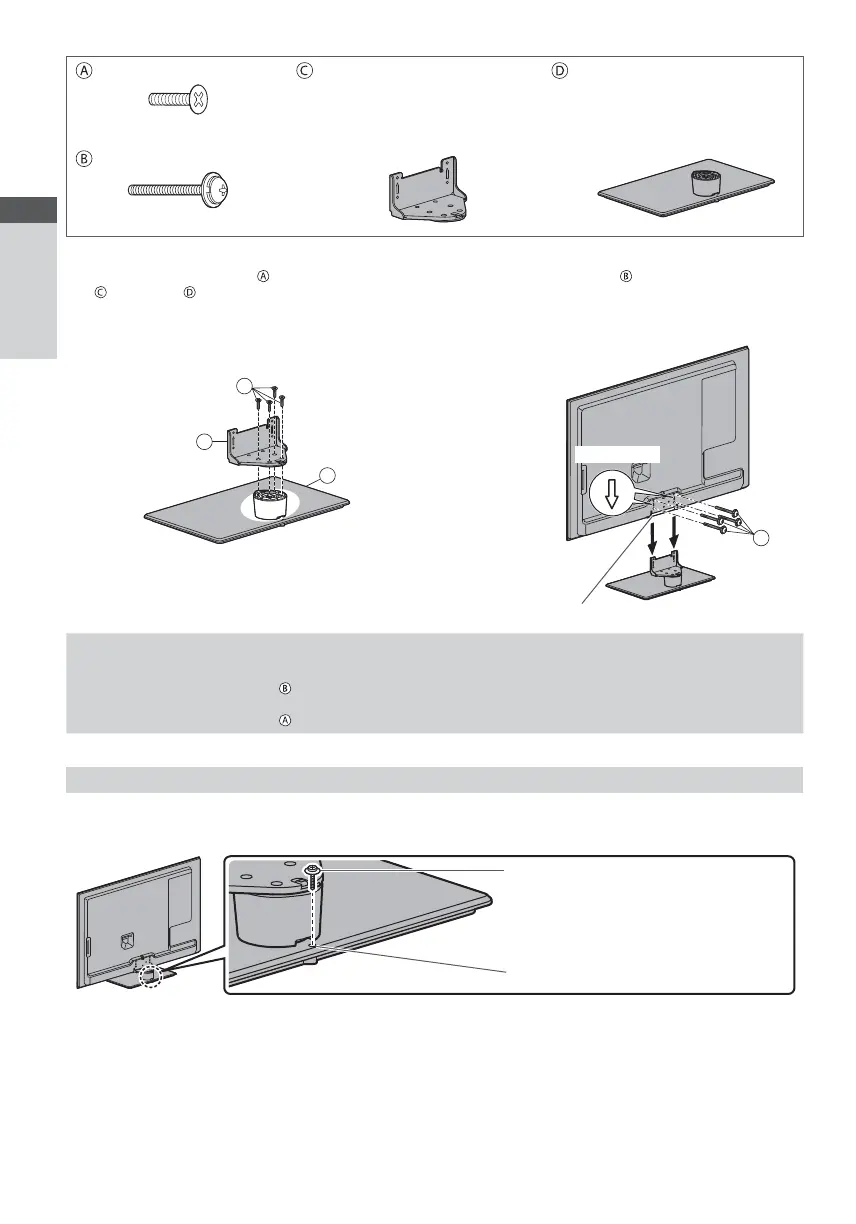 Ⓐ Ⓒ Ⓓ

Ⓑ

Ⓐ Ⓑ

Ⓒ Ⓓ

Ⓑ

Ⓐ