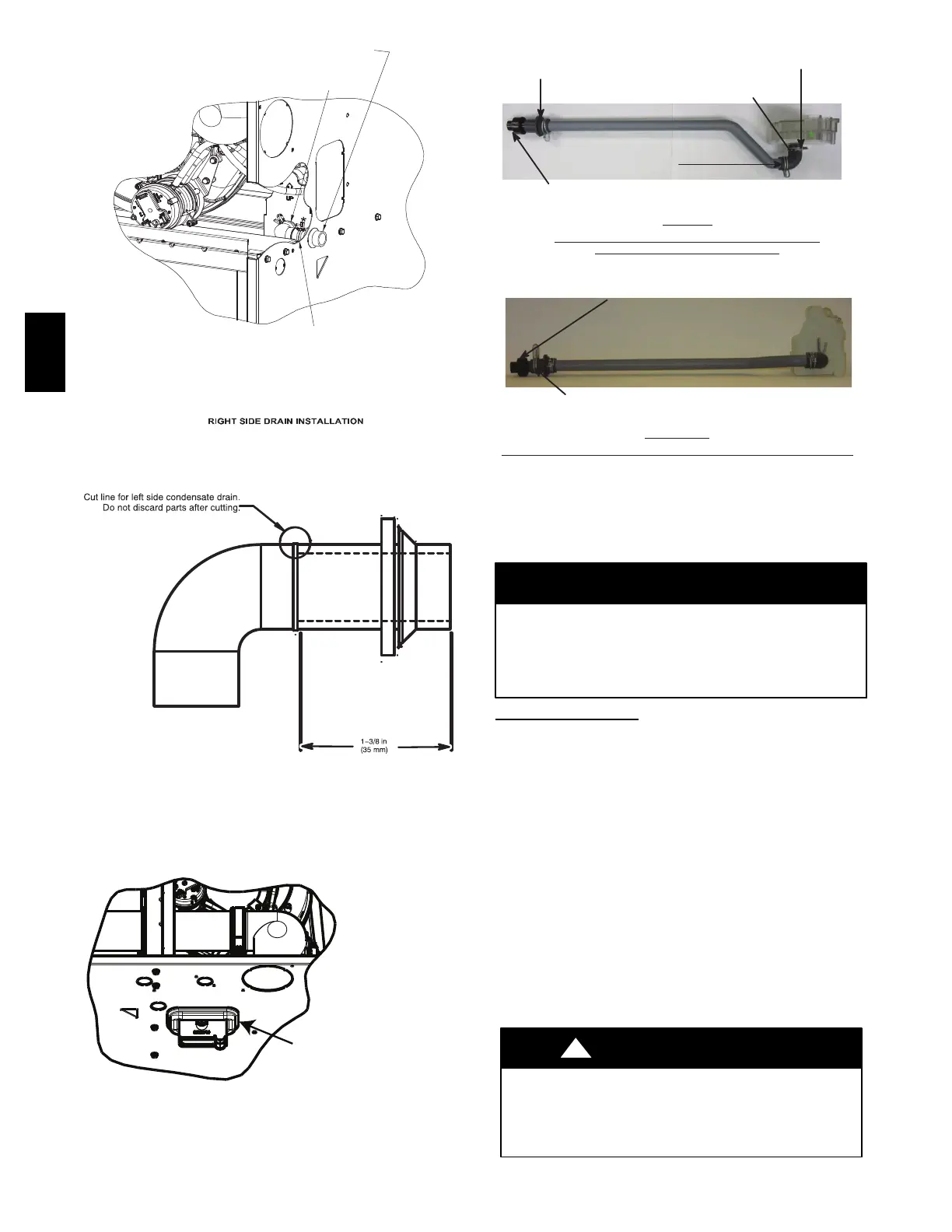 RIGHT SIDE DRAIN INSTALLATION

Cut line for left side condensate drain. Do not discard parts after cutting.

1-3/8 in (35 mm)