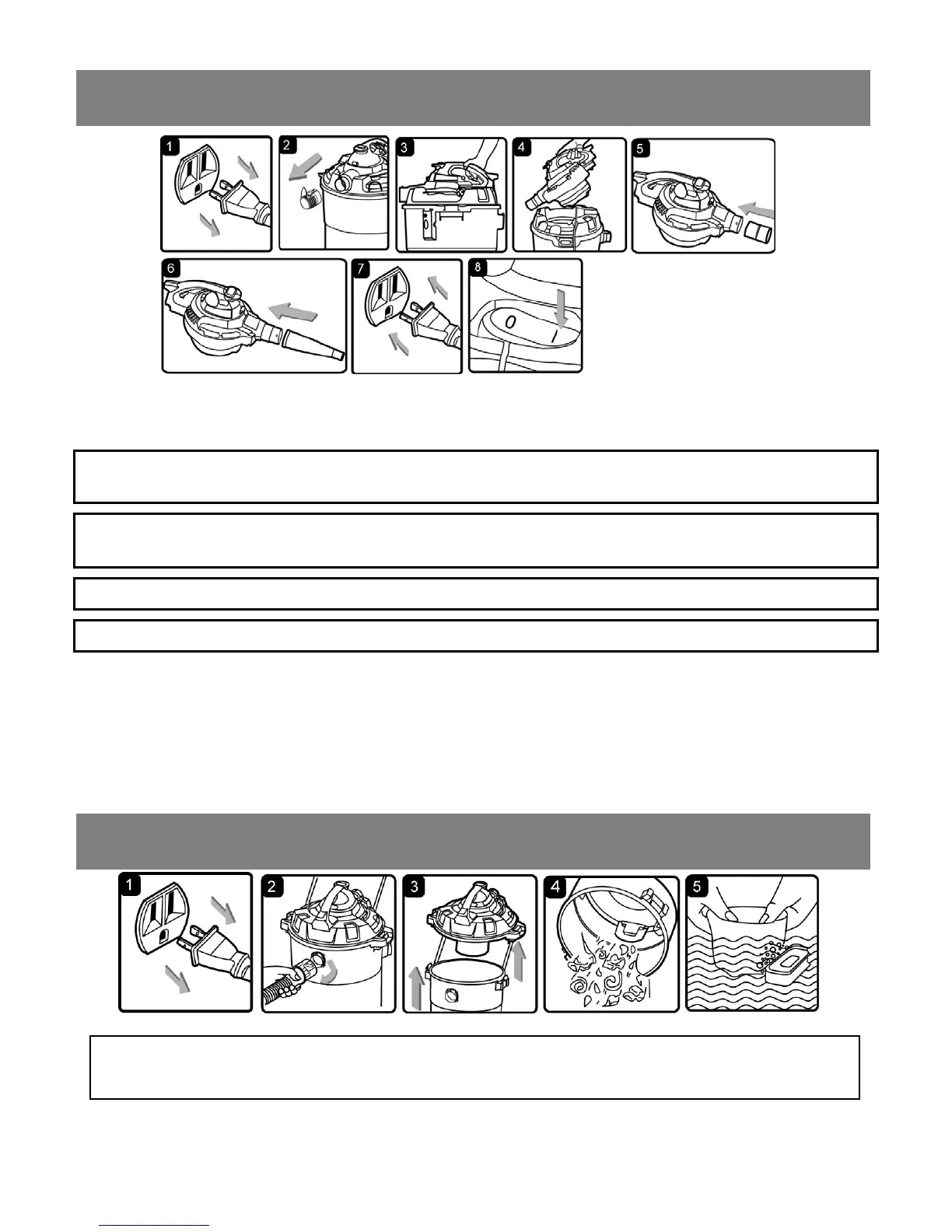 1
2
3
4
5
6
7
8
0
I

1
2
3
4
5