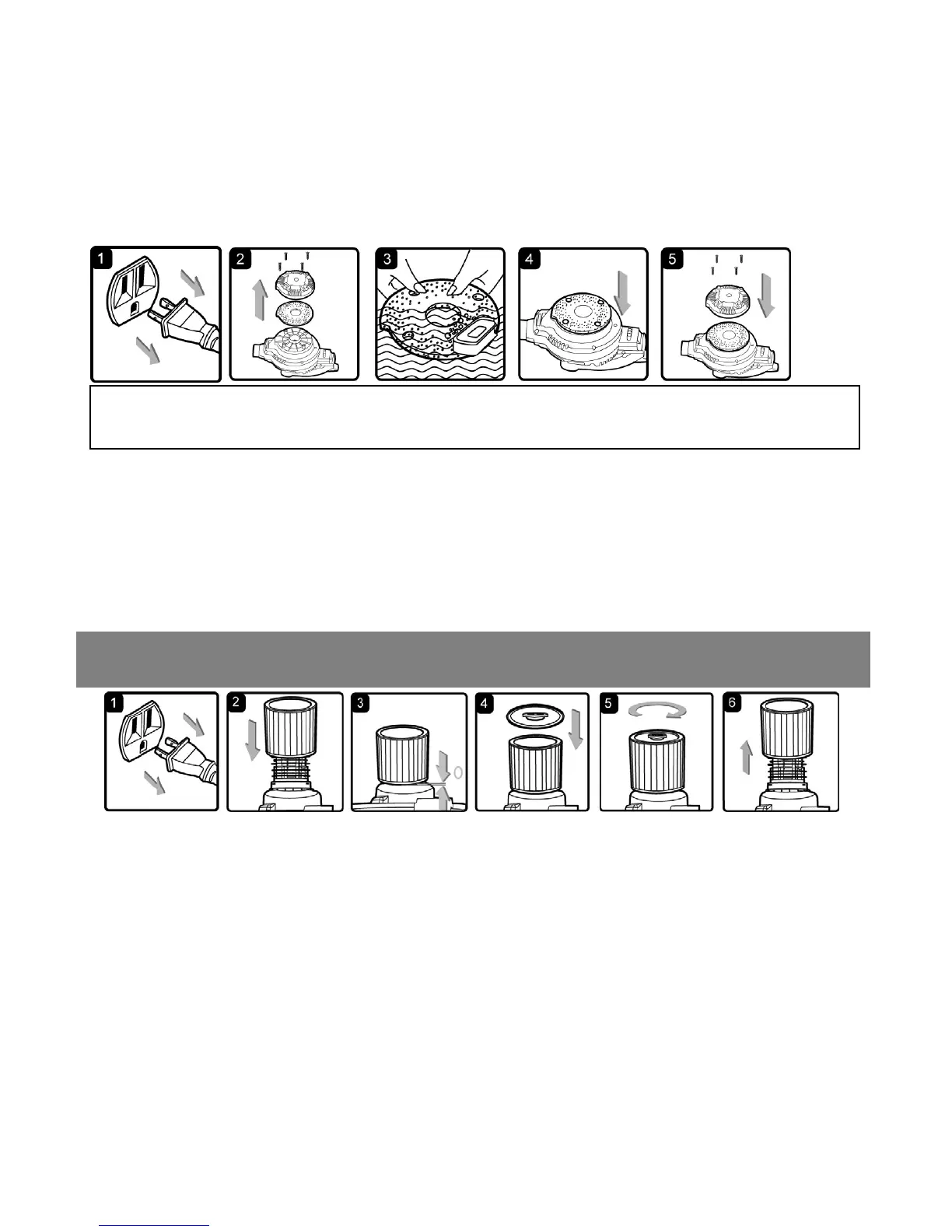 1

2

3

4

5

1

2

3

4

5

6