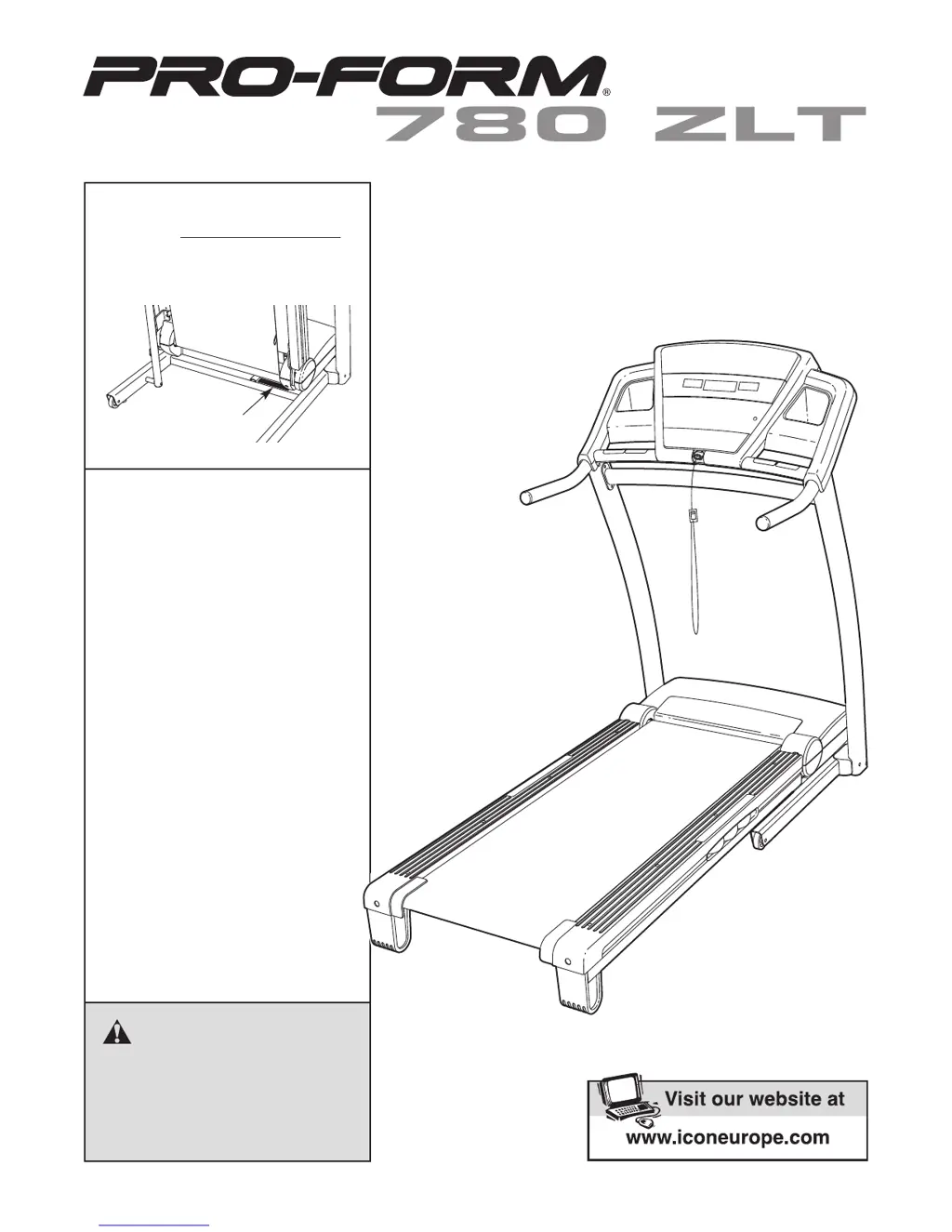 PRO-FORM®
780 ZLT

Visit our website at
www.iconeurope.com