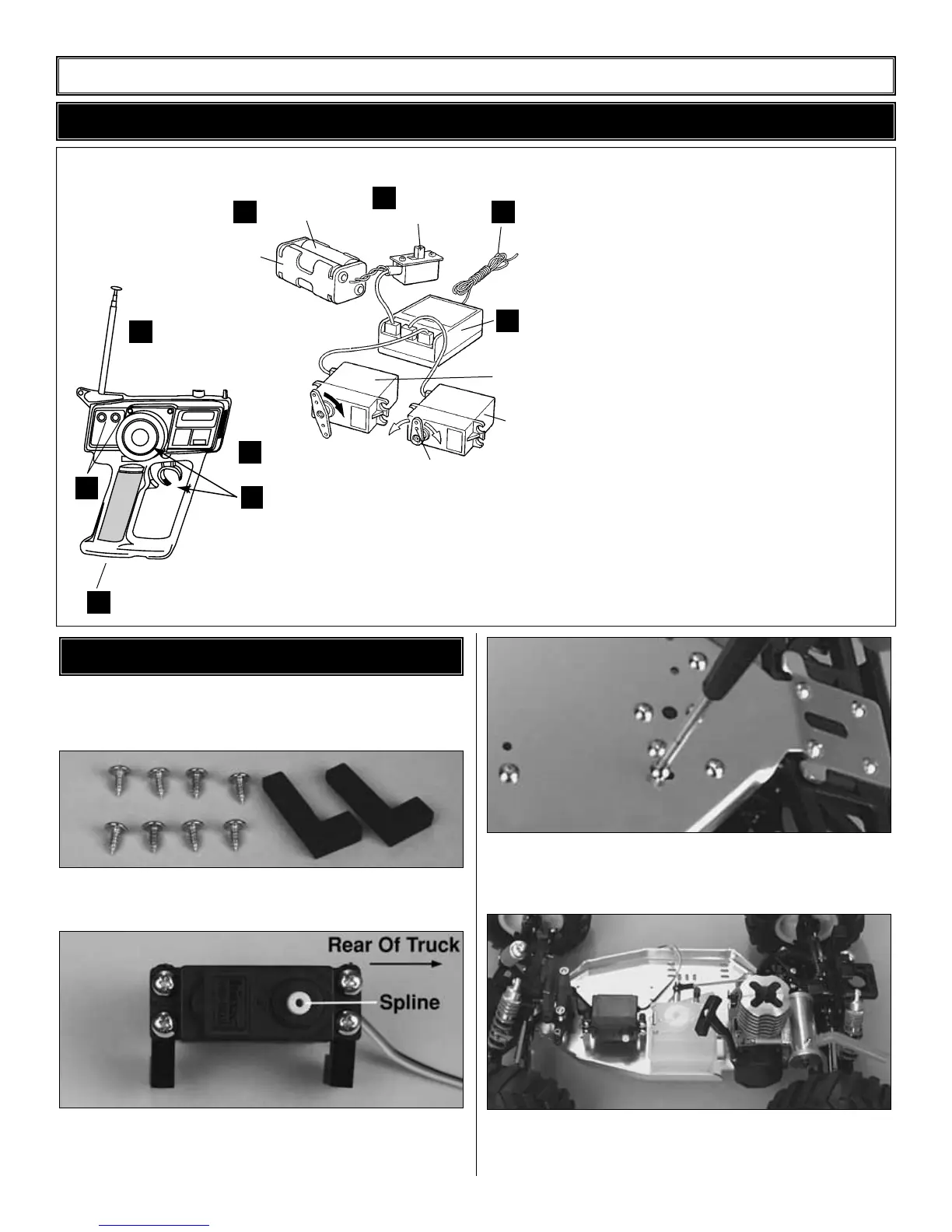 Rear Of Truck

Spline