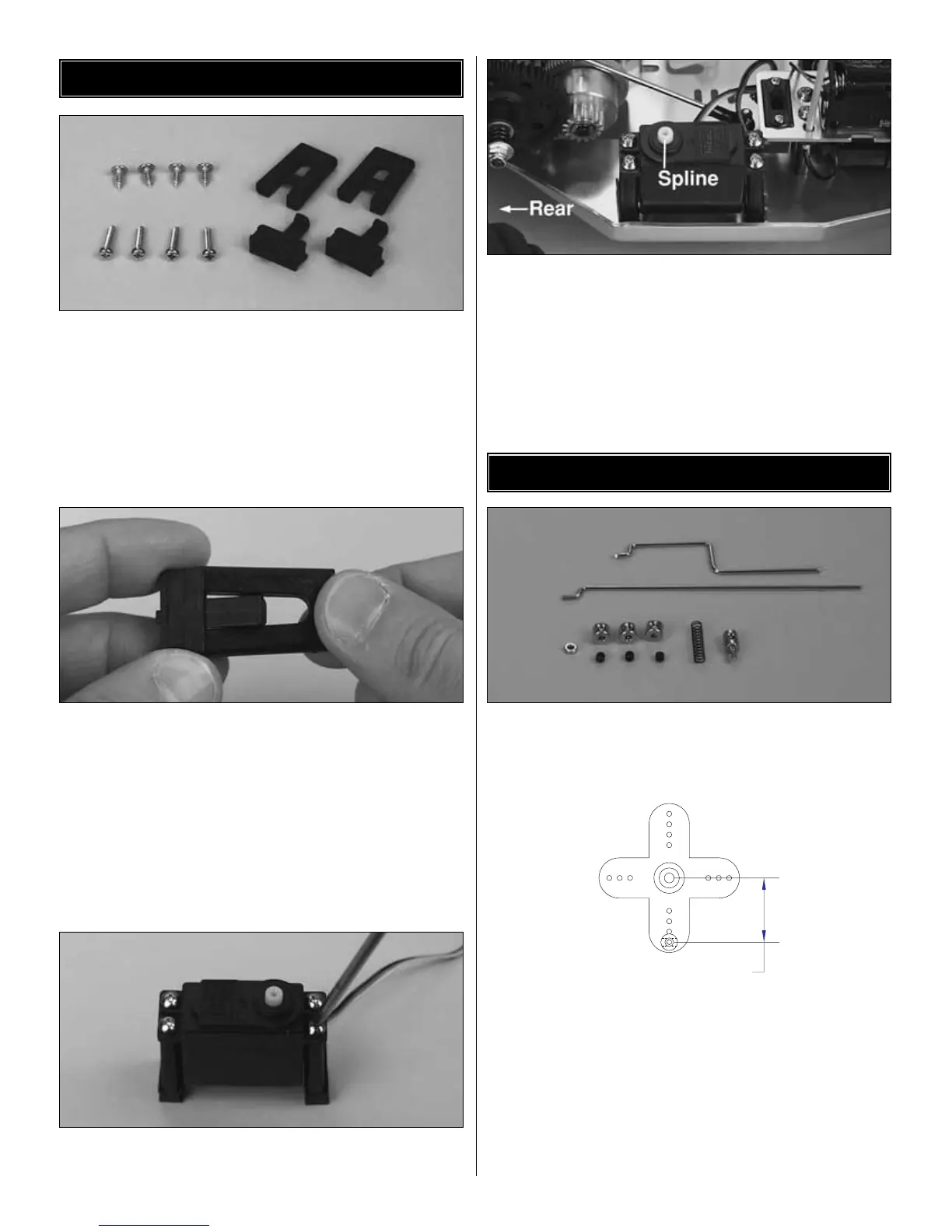 Spline

←Rear