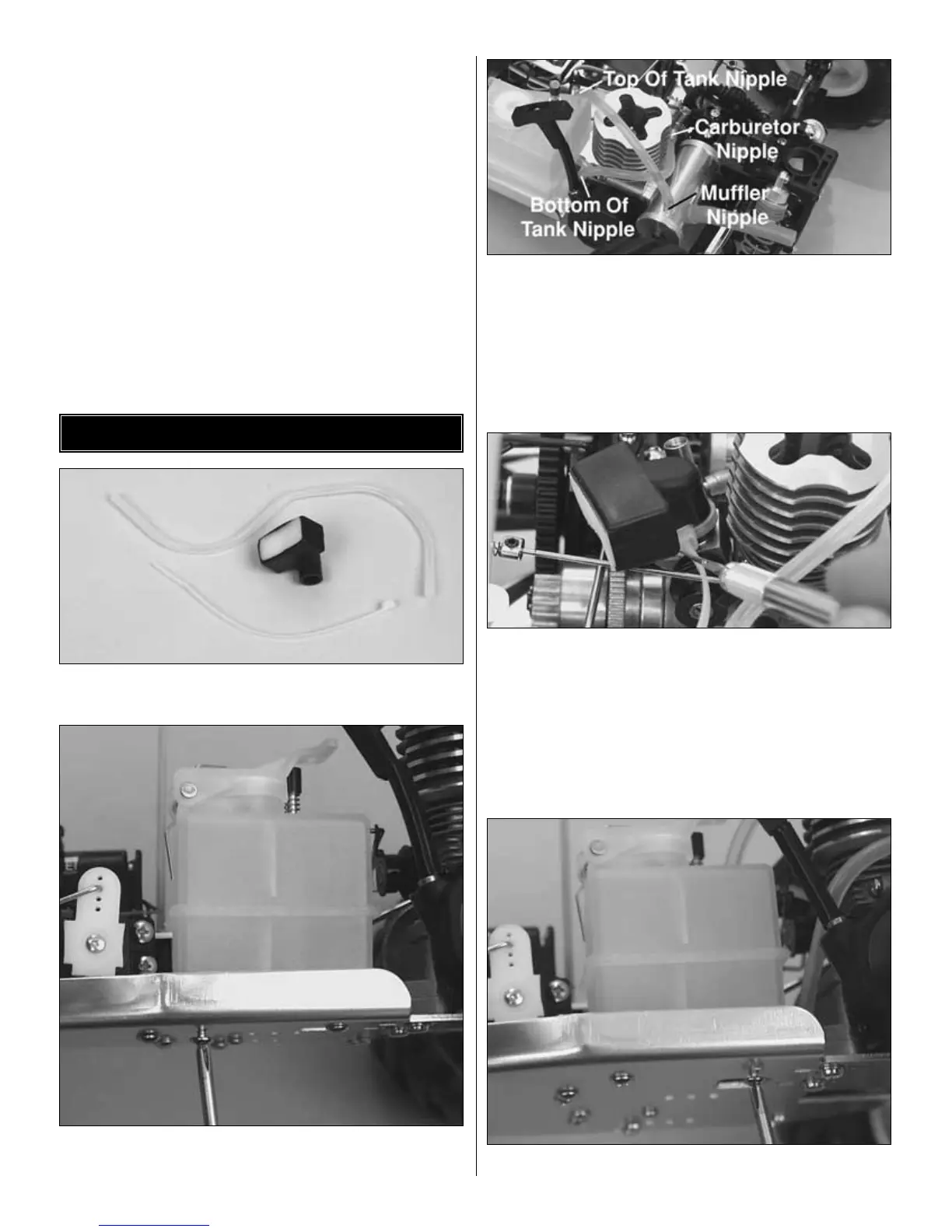 Top Of Tank Nipple
Carburetor Nipple
Bottom Of Tank Nipple
Muffler Nipple