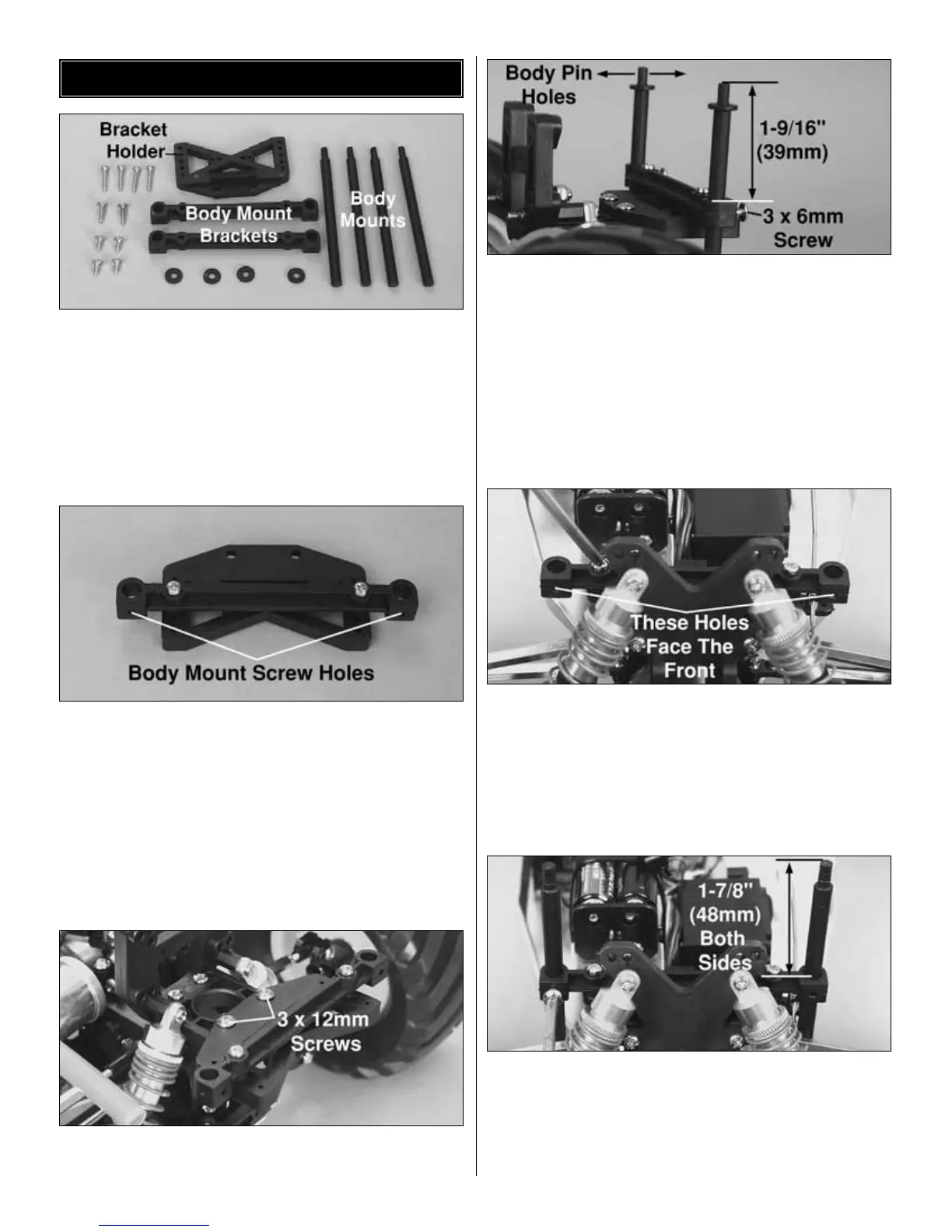 Bracket Holder

Body Mount Brackets

Body Mounts

Body Mount Screw Holes

3 x 12mm Screws

Body Pin Holes

1-9/16" (39mm)

3 x 6mm Screw

These Holes Face The Front

1-7/8" (48mm) Both Sides