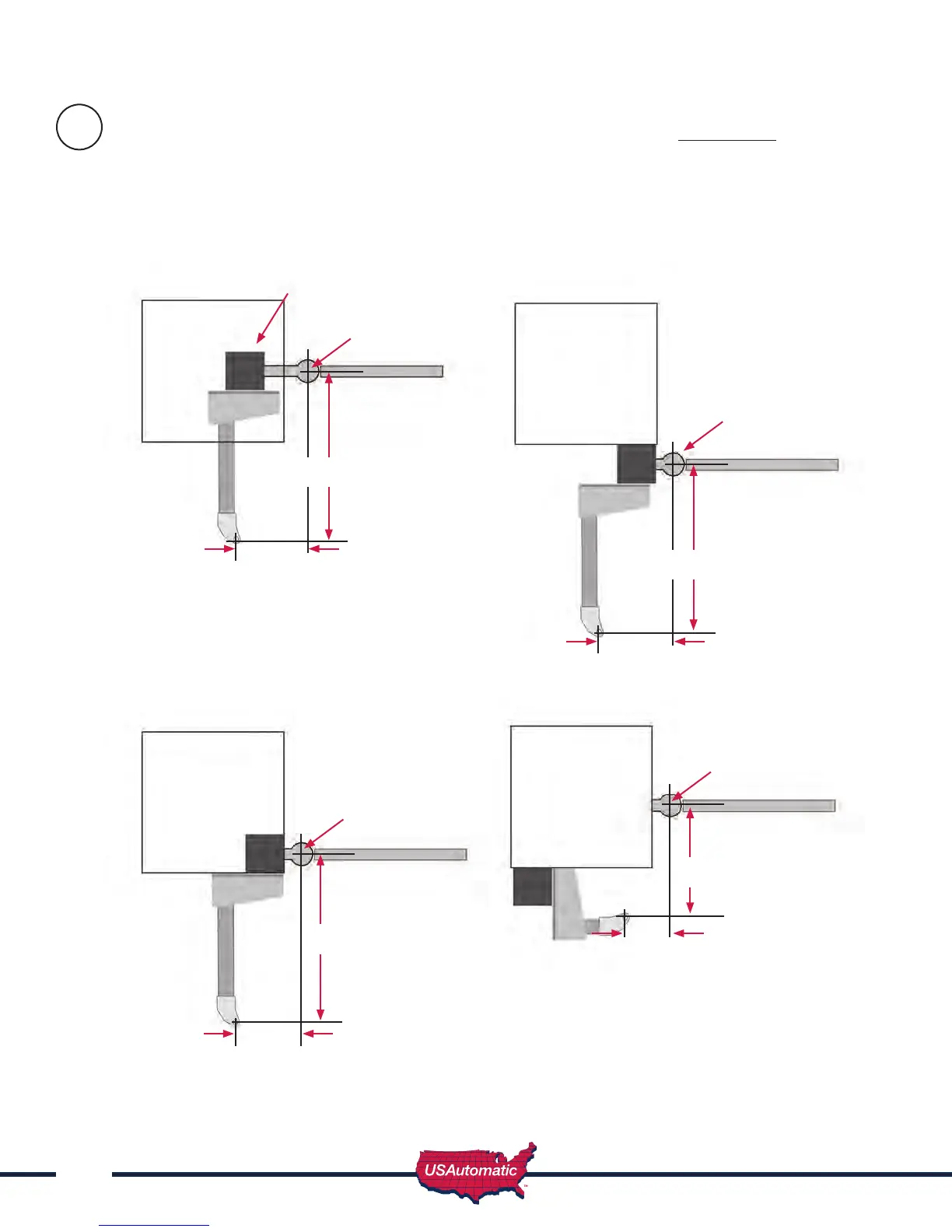 USAutomatic