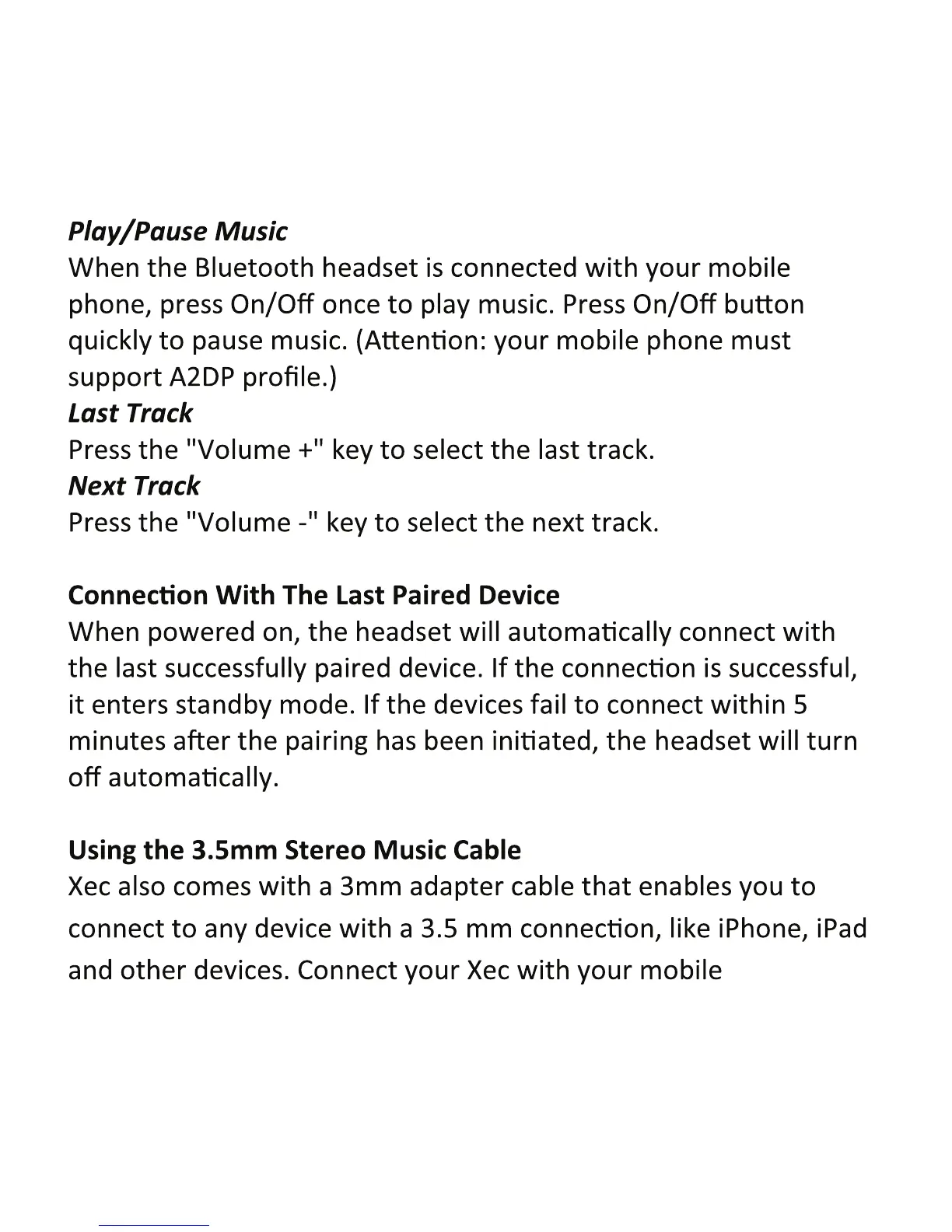 Play/Pause Music
When the Bluetooth headset is connected with your mobile phone, press On/Off once to play music. Press On/Off button quickly to pause music. (Attention: your mobile phone must support A2DP profile.)
Last Track
Press the "Volume +" key to select the last track.
Next Track
Press the "Volume -" key to select the next track.

Connection With The Last Paired Device
When powered on, the headset will automatically connect with the last successfully paired device. If the connection is successful, it enters standby mode. If the devices fail to connect within 5 minutes after the pairing has been initiated, the headset will turn off automatically.

Using the 3.5mm Stereo Music Cable
Xec also comes with a 3mm adapter cable that enables you to connect to any device with a 3.5 mm connection, like iPhone, iPad and other devices. Connect your Xec with your mobile