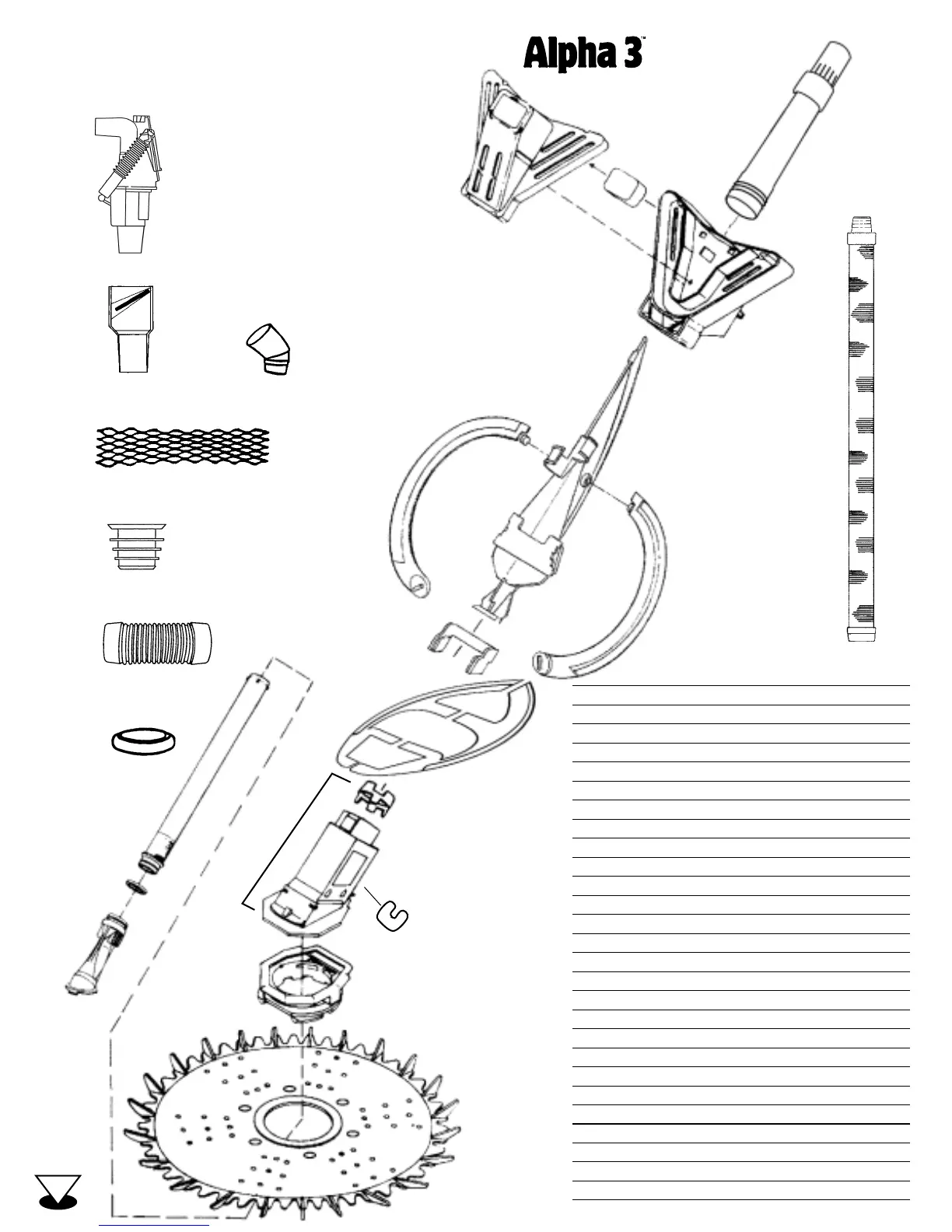 Alpha 3™