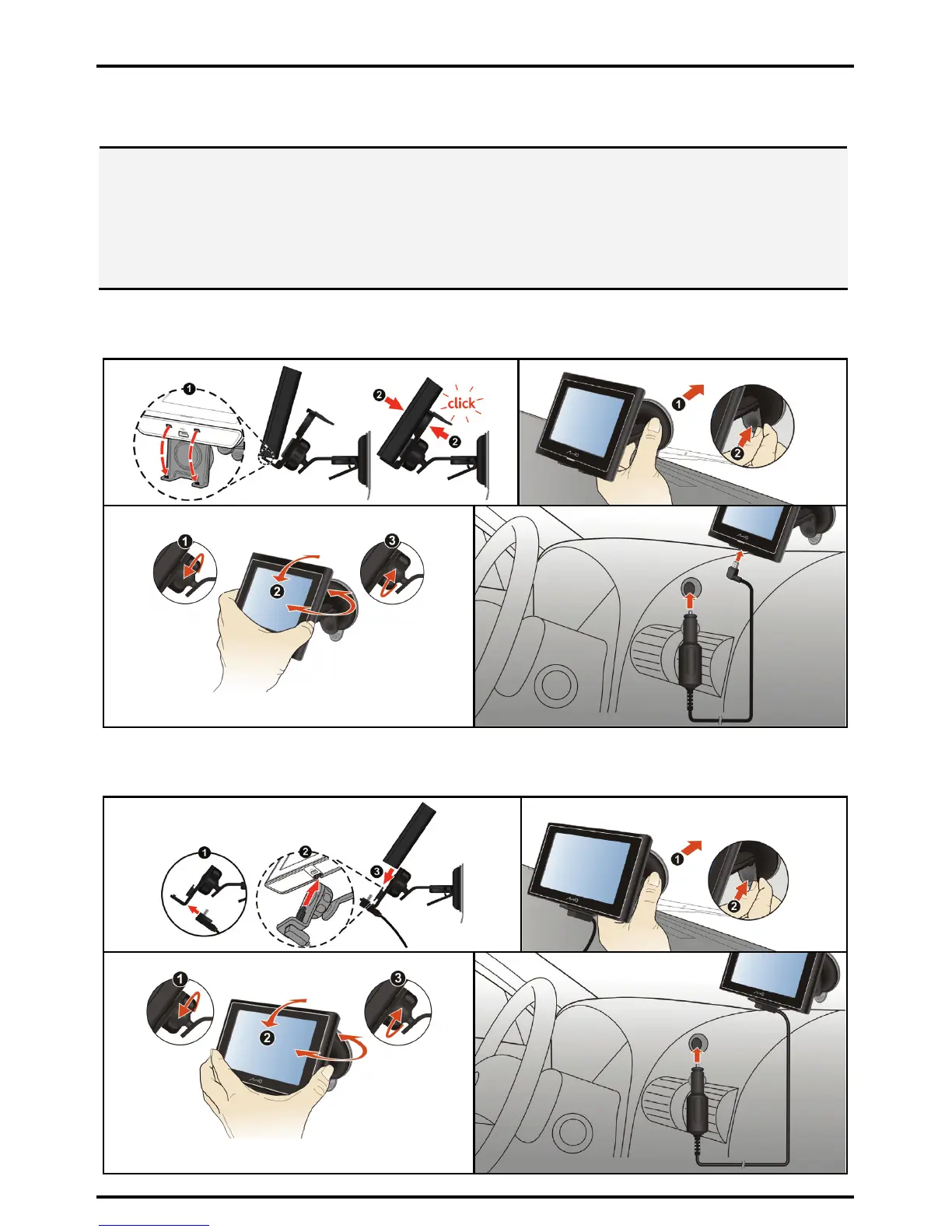 1
2
click
2
1
2
1
2
3
1
2
3
1
2
1
2
3