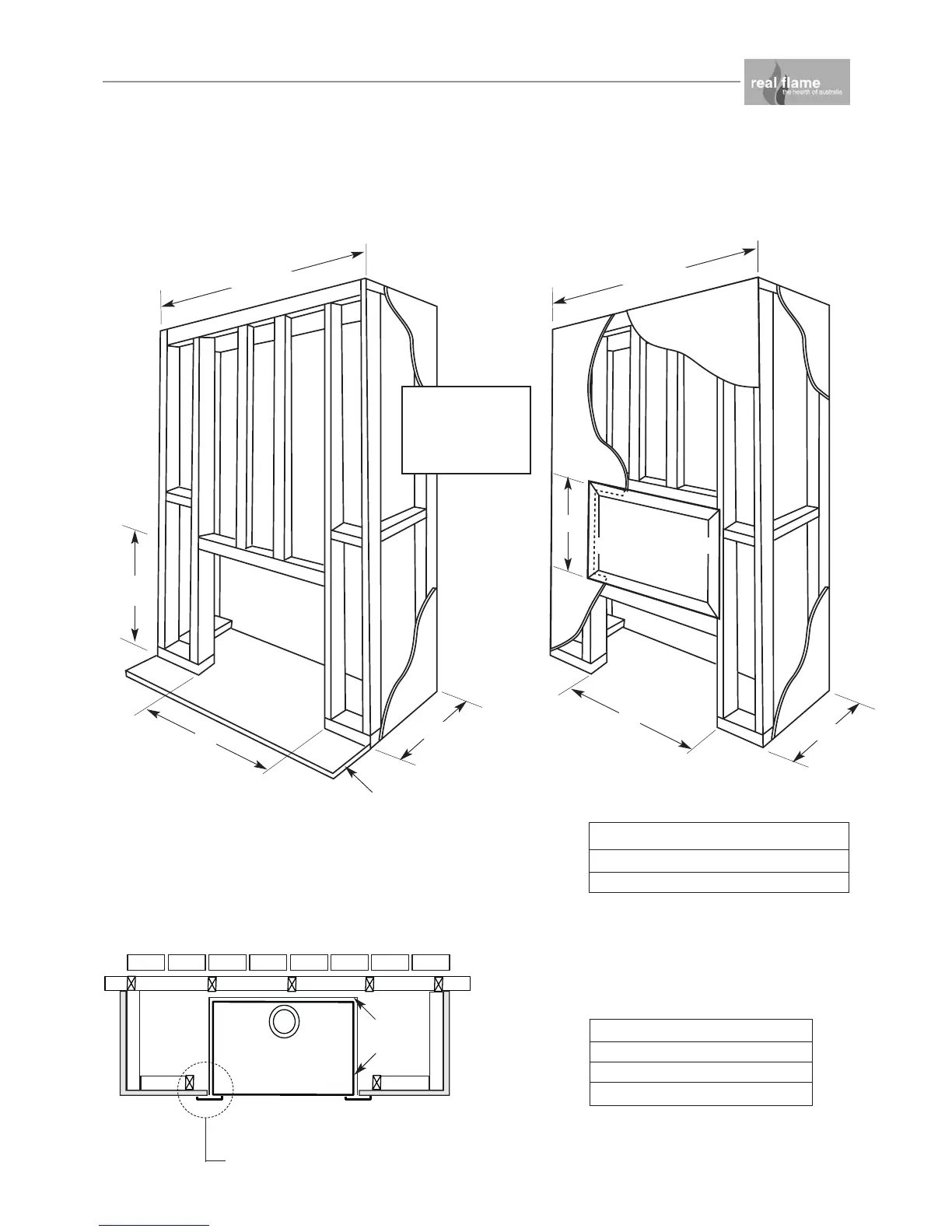 real flame
the hearth of australia