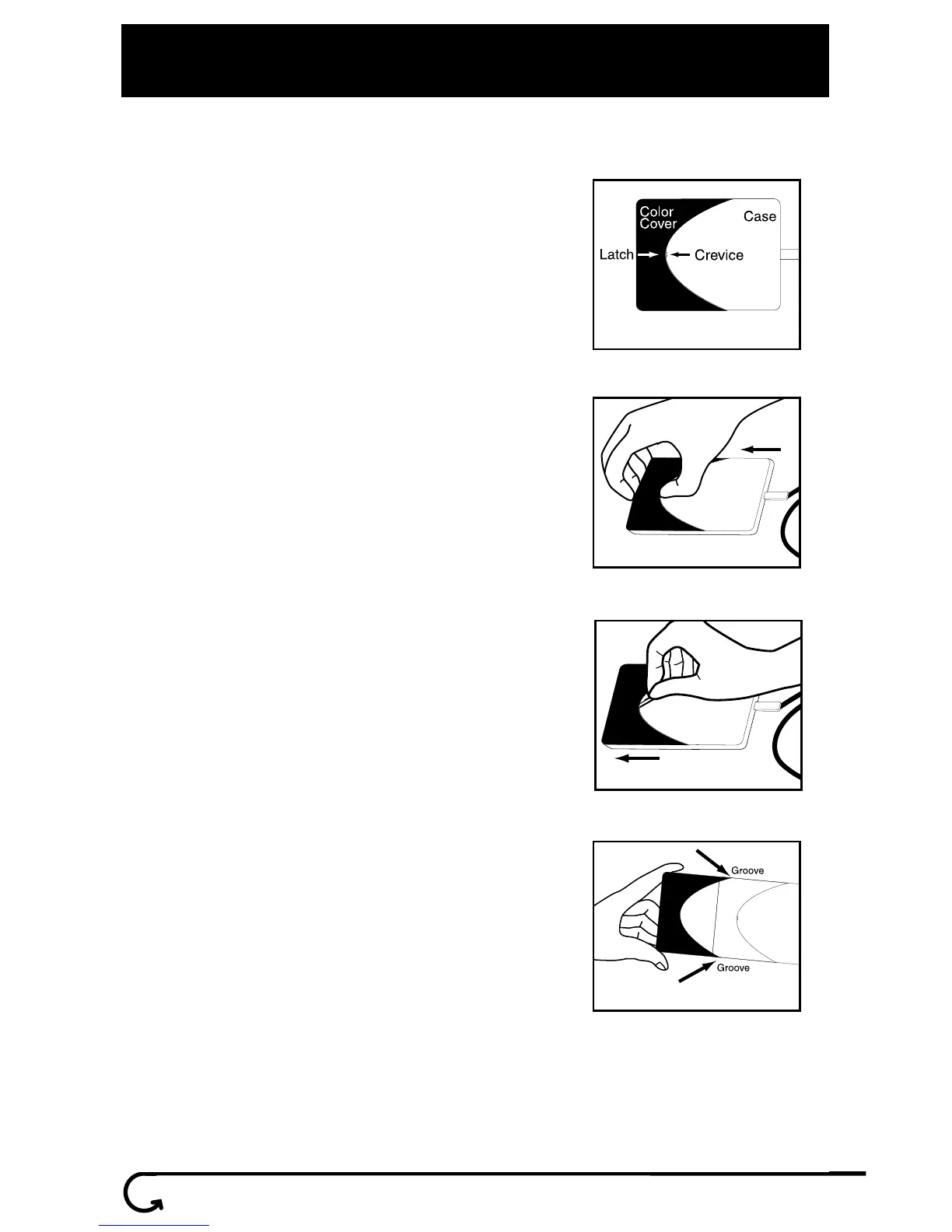 Color Cover
Case
Latch
Crevice

Groove
Groove