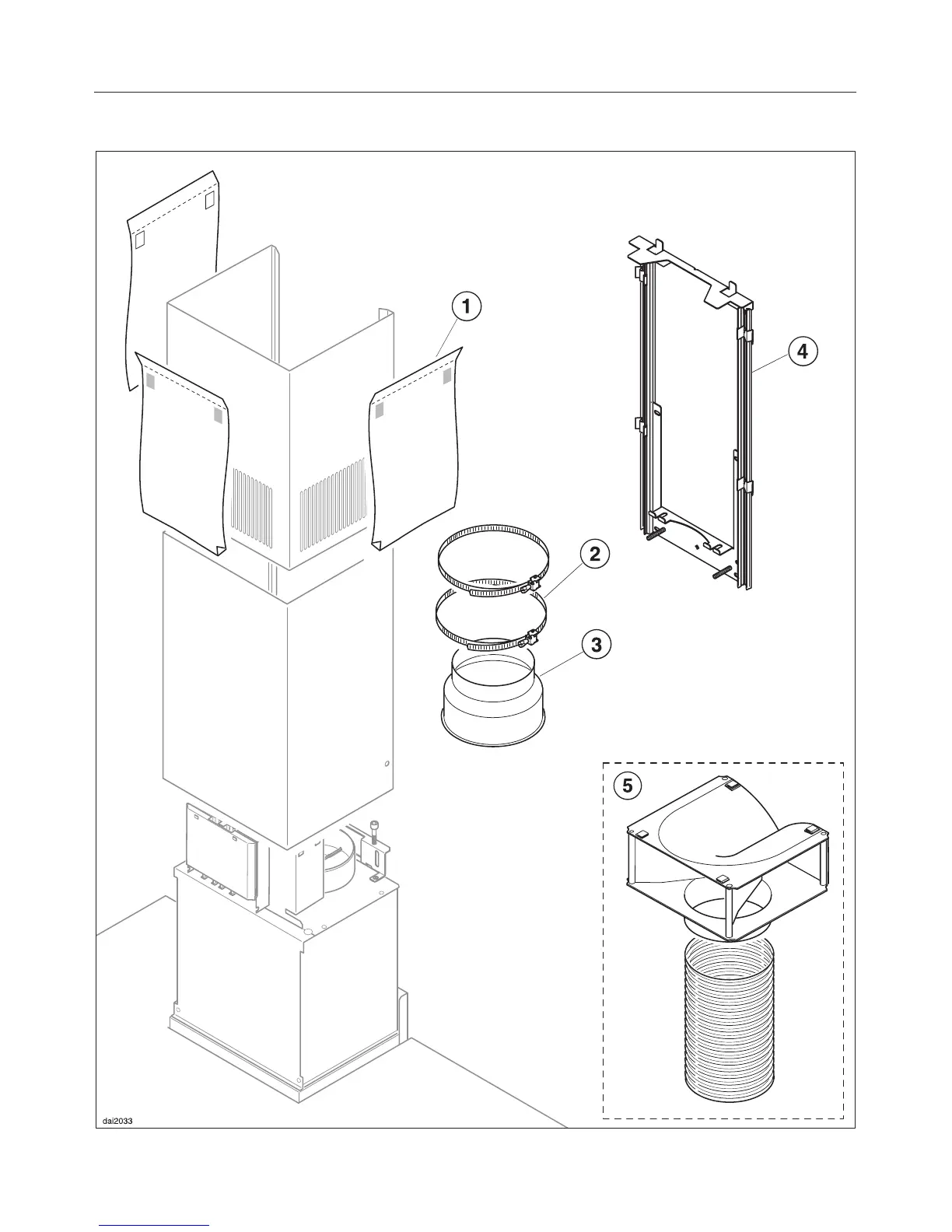 1

4

2

3

5

dai2033