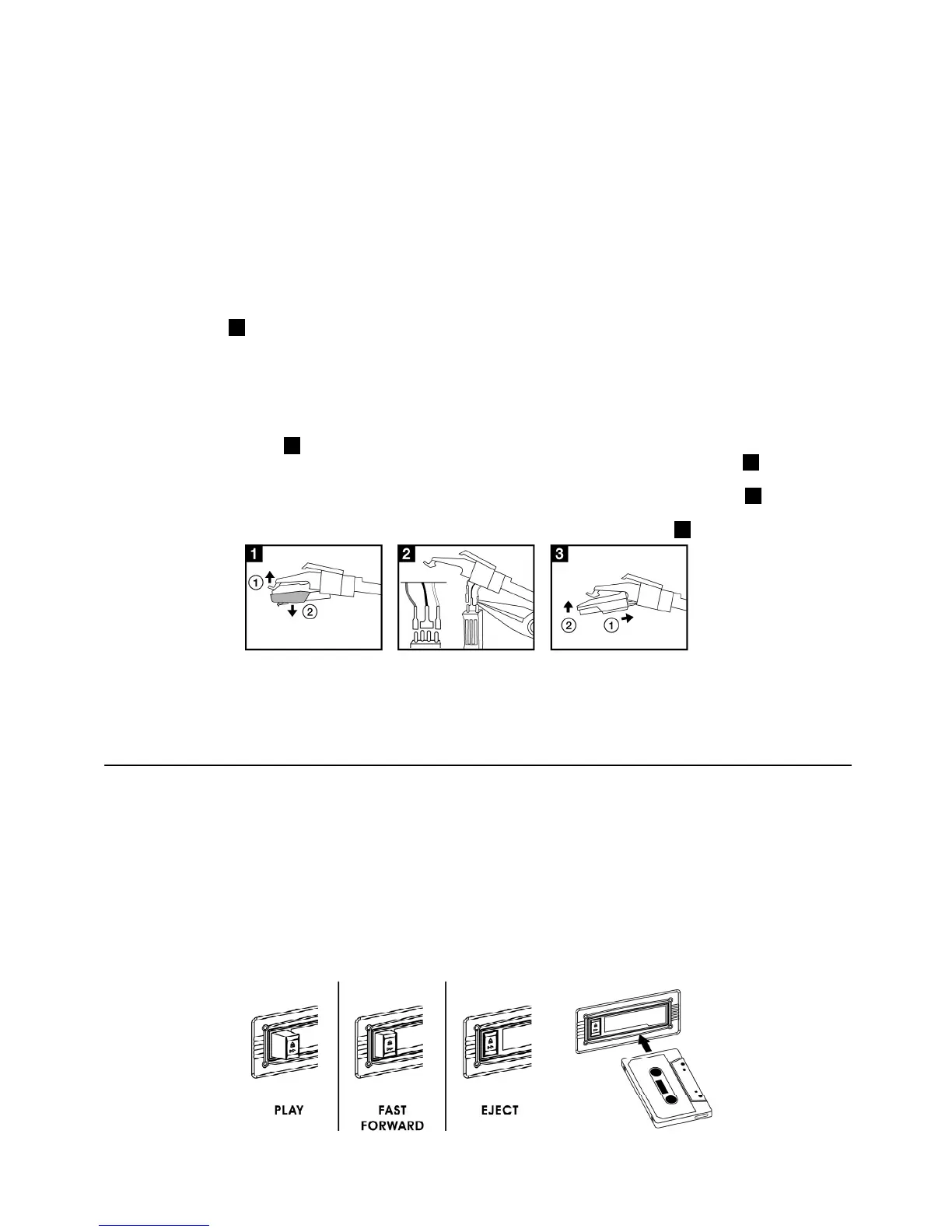 1

①

②

2

3

②

①

PLAY

FAST FORWARD

EJECT