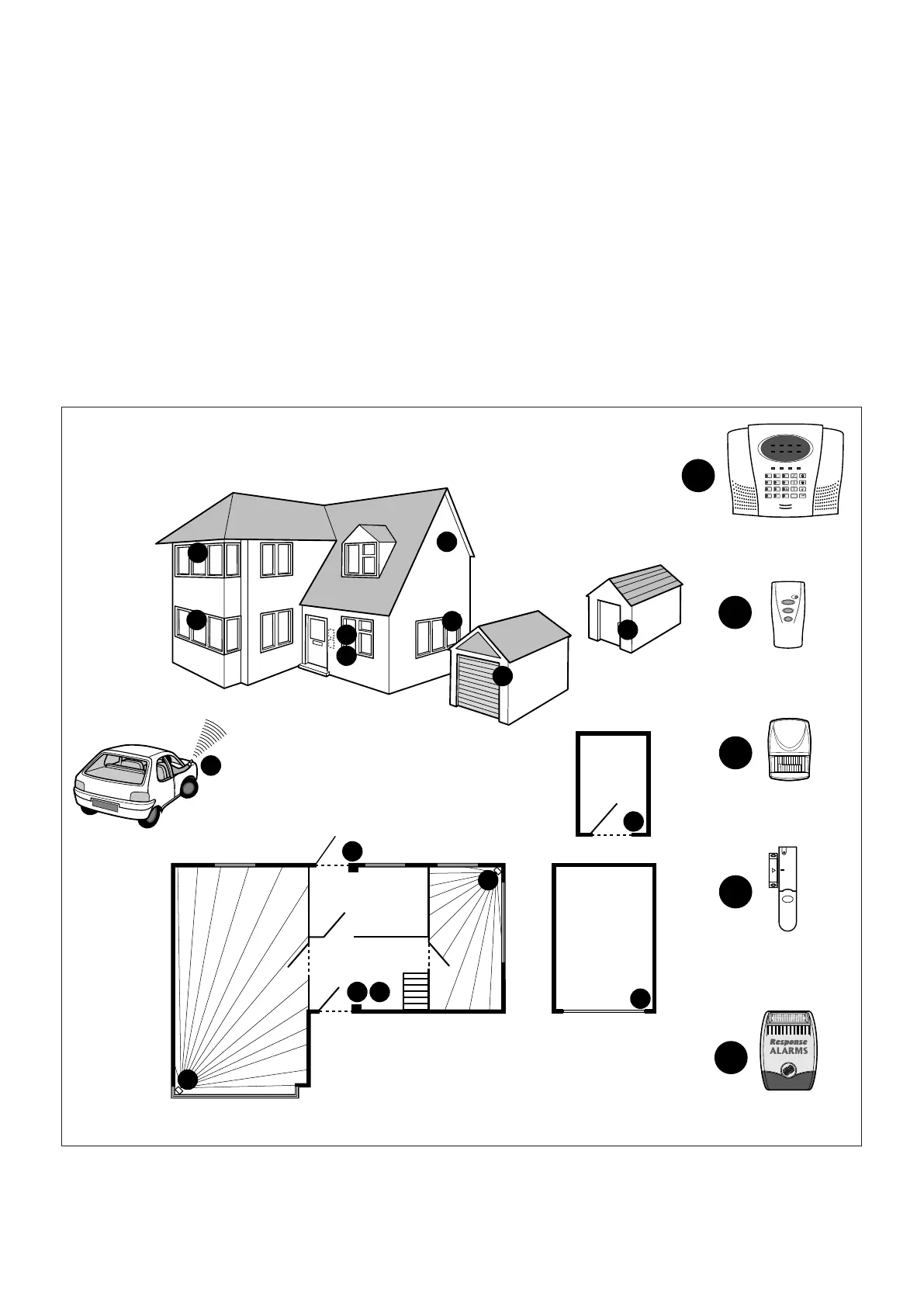 Response
ALARMS