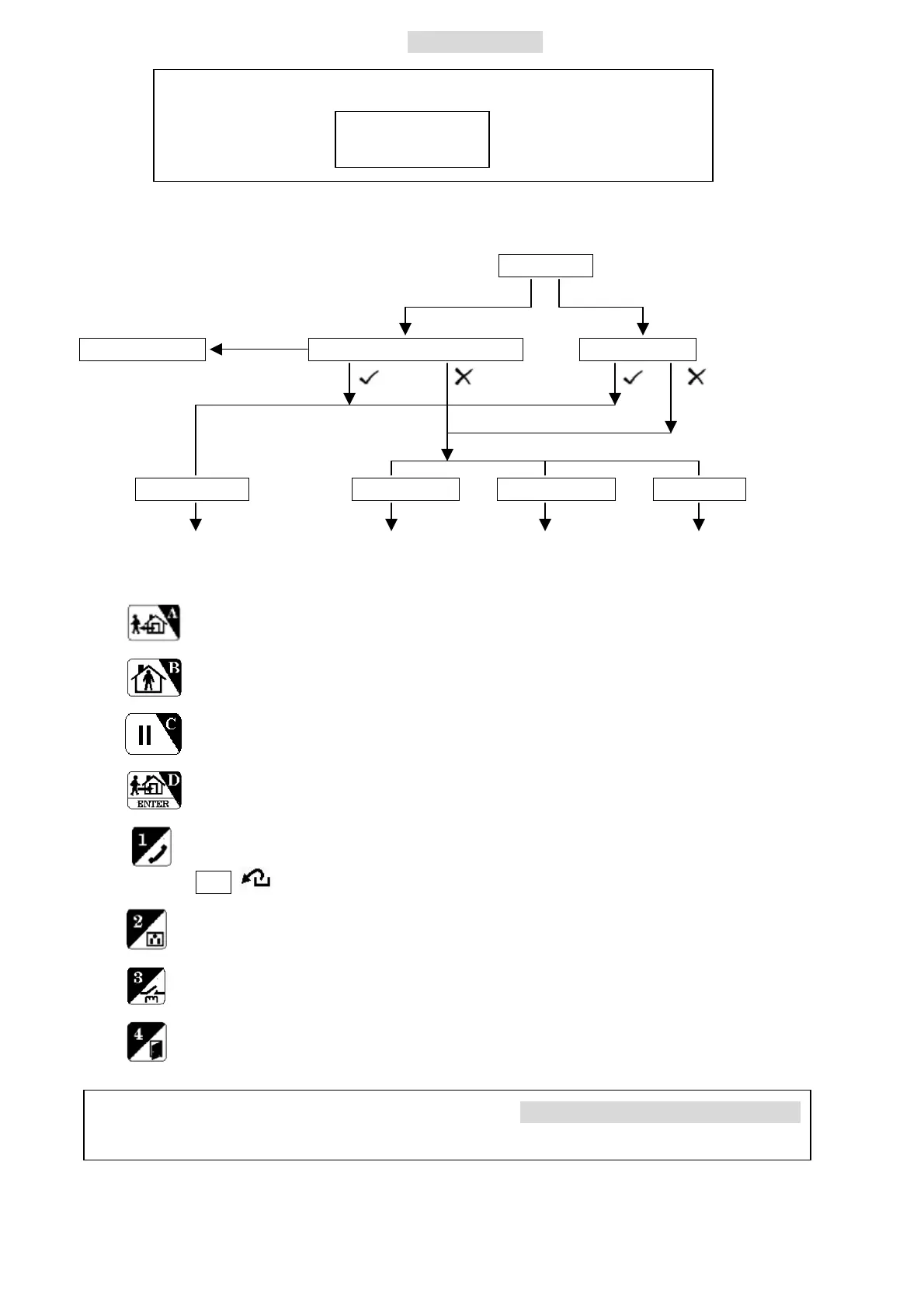 A

B

C

D

ENTER

1

2

3

4