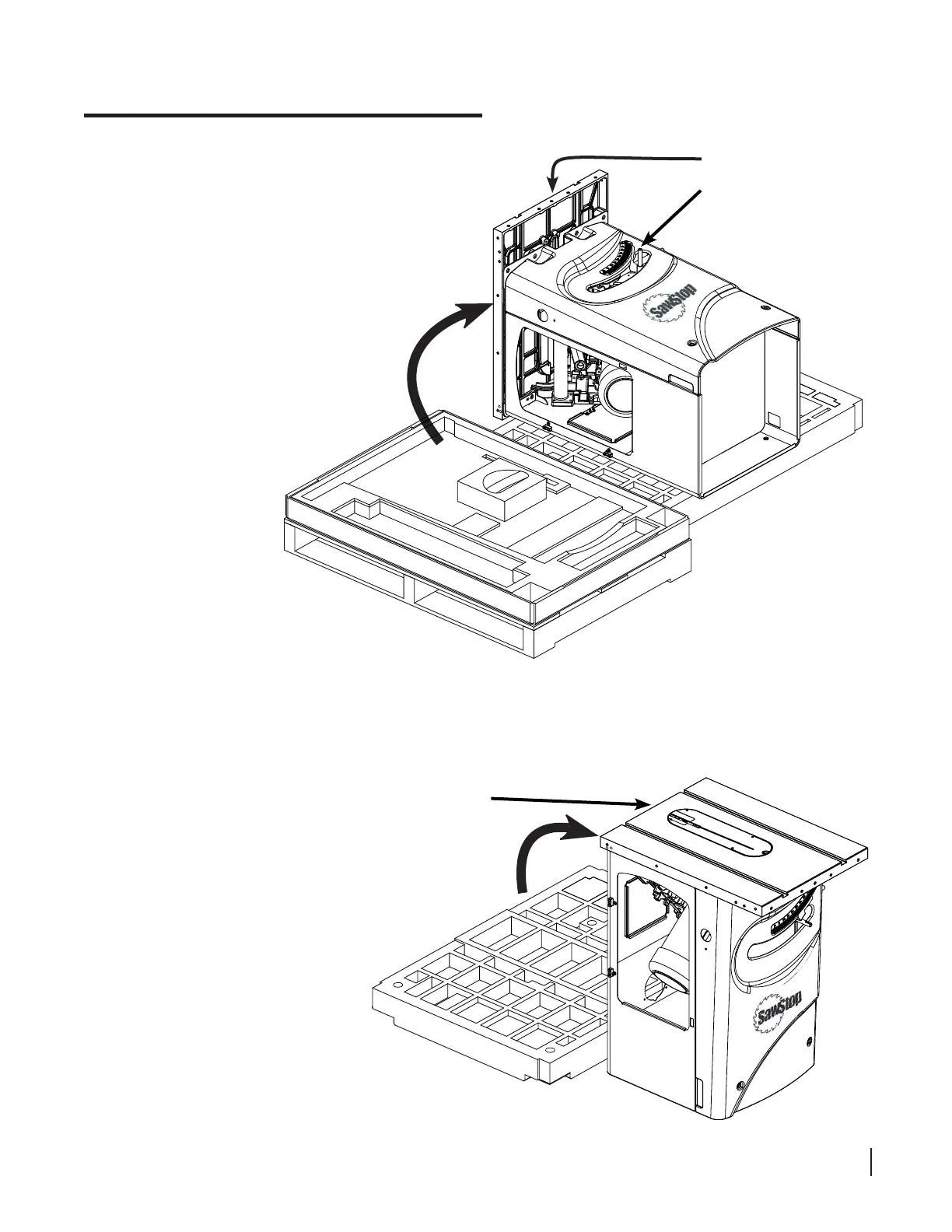 SawStop

SawStop