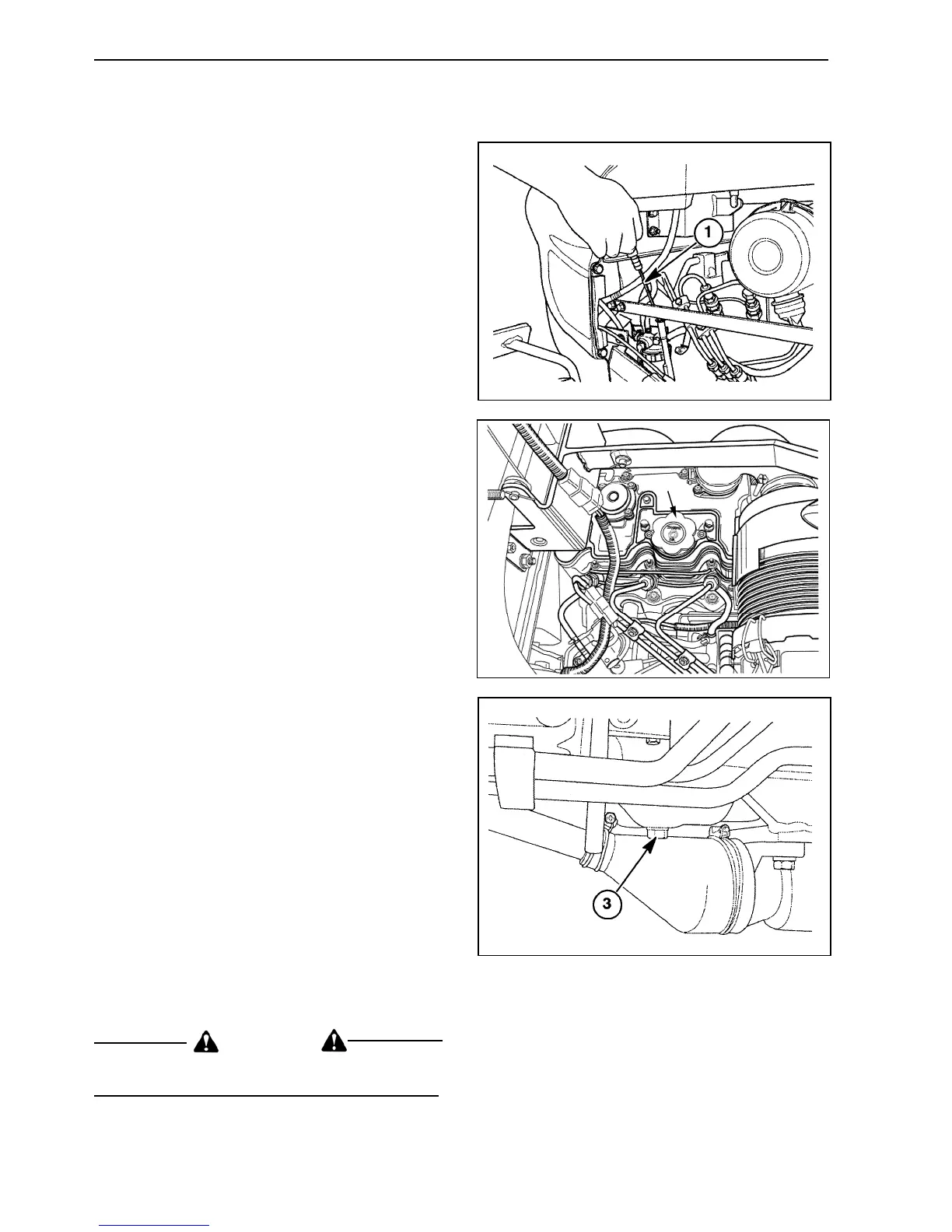 1

3