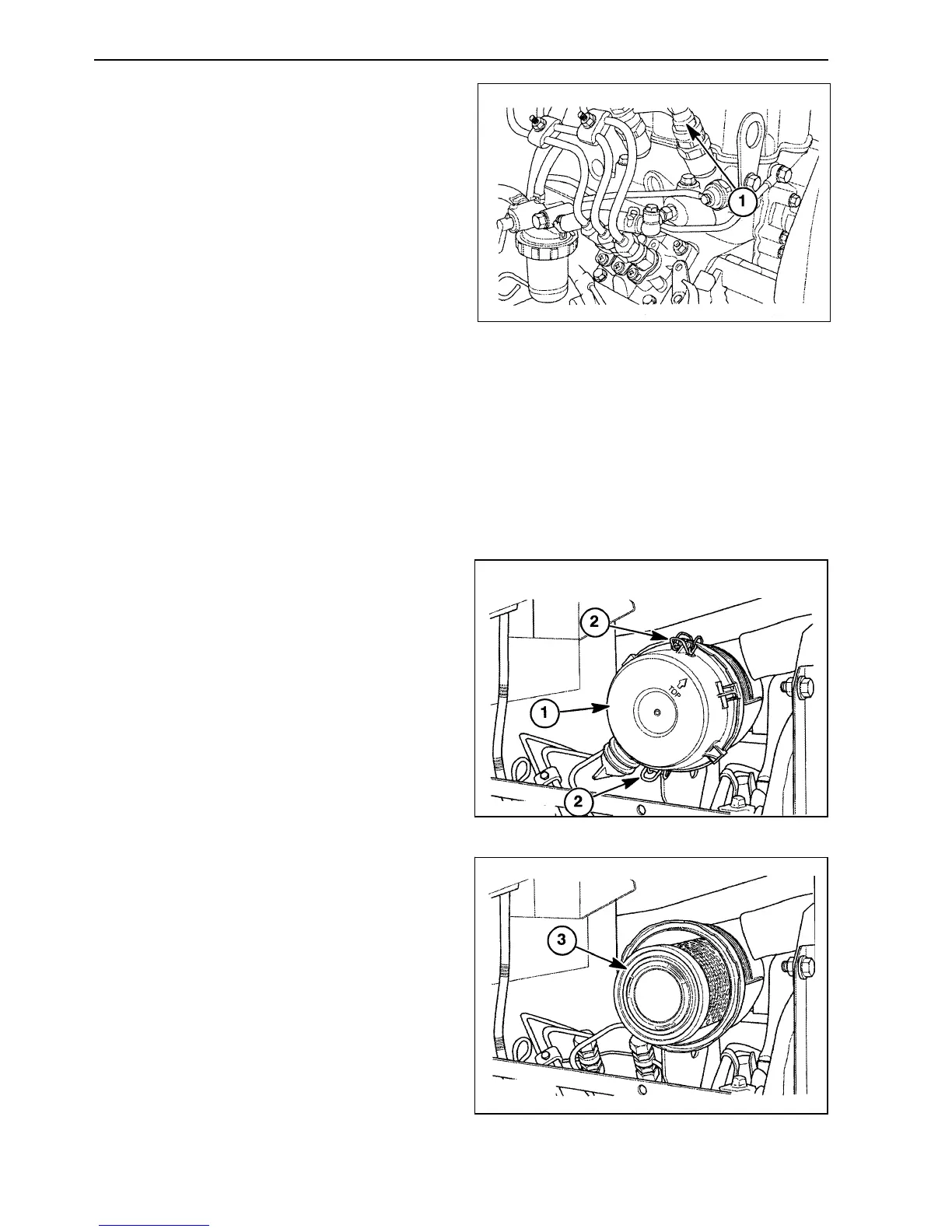 1

2

TOP

1

2

3