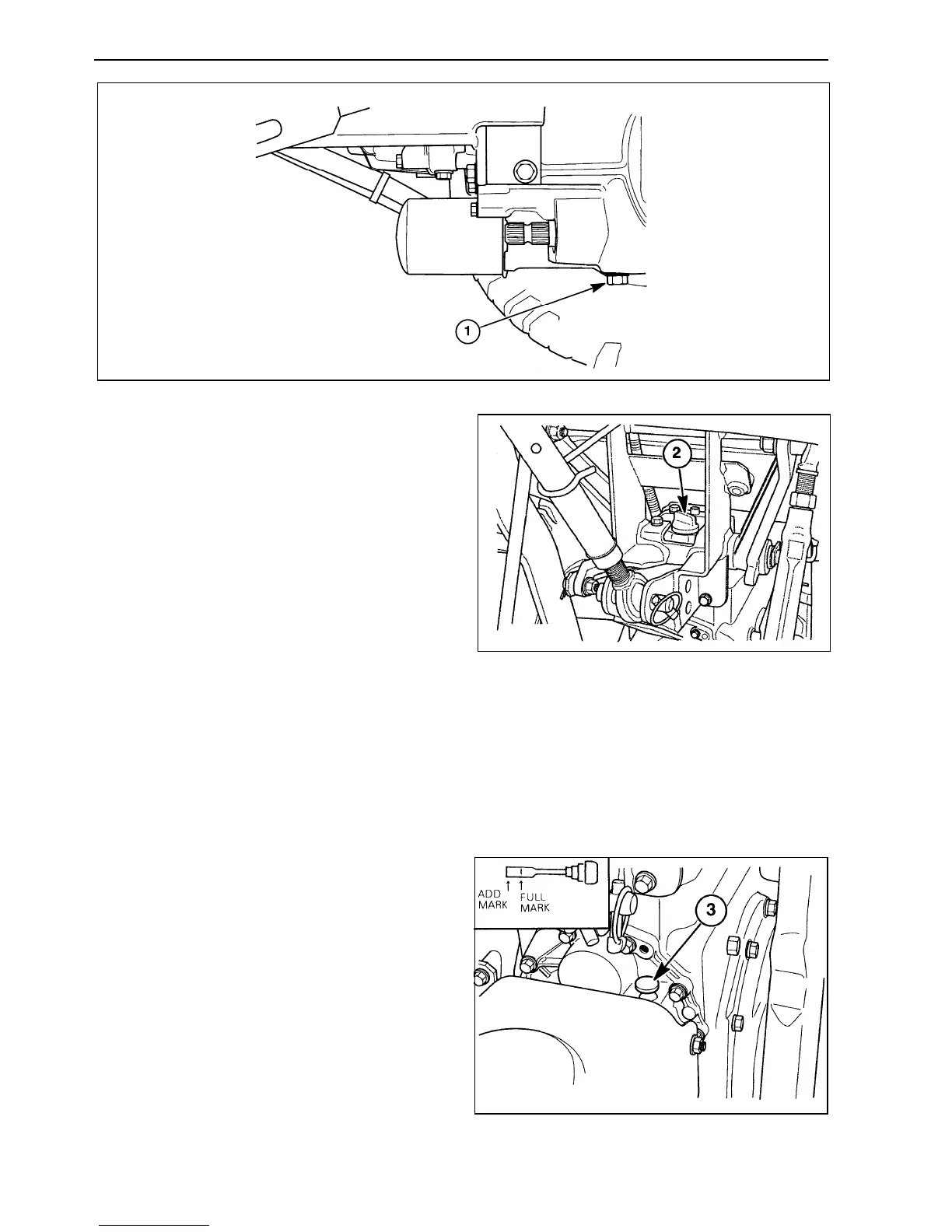 1

2

ADD MARK

FULL MARK

3