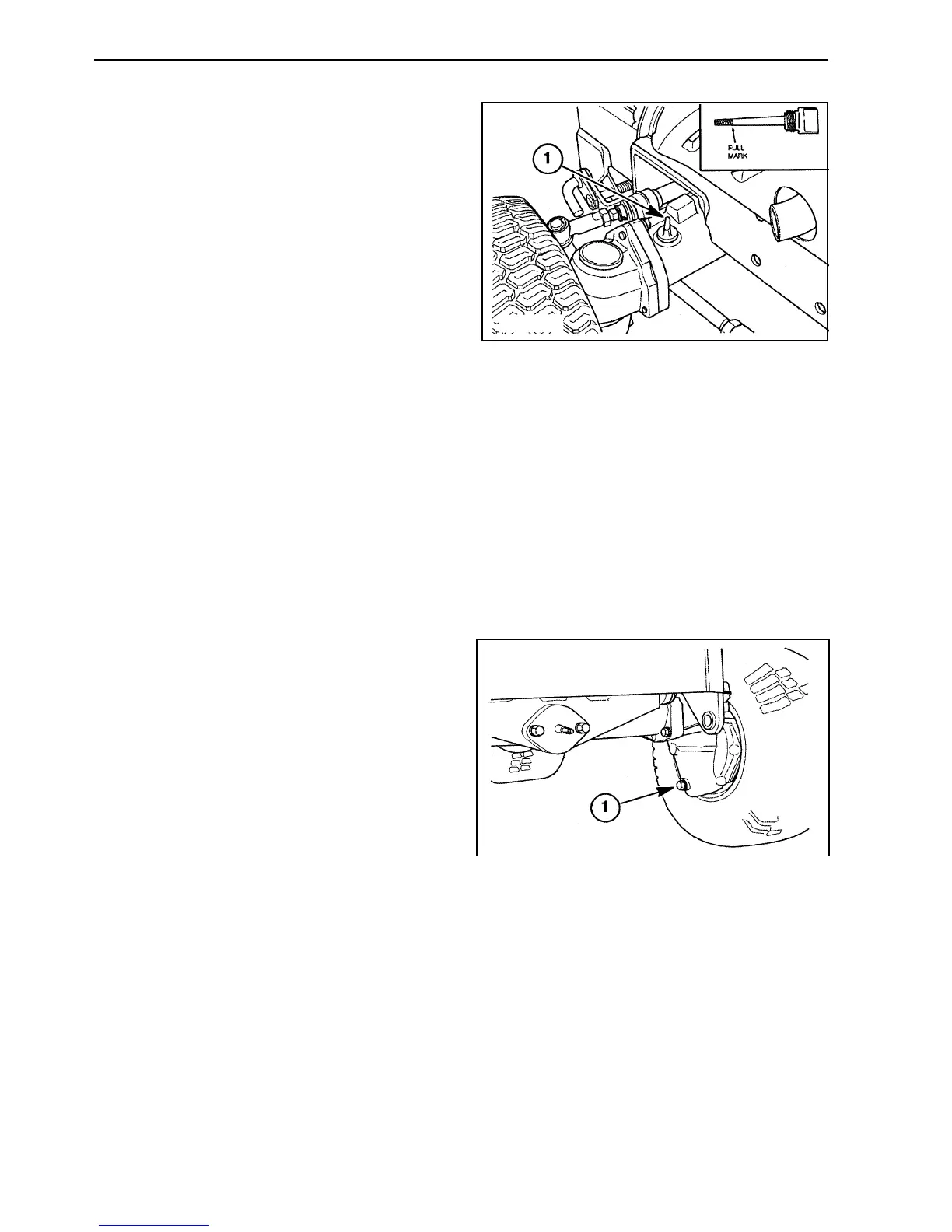 1

FULL MARK

1