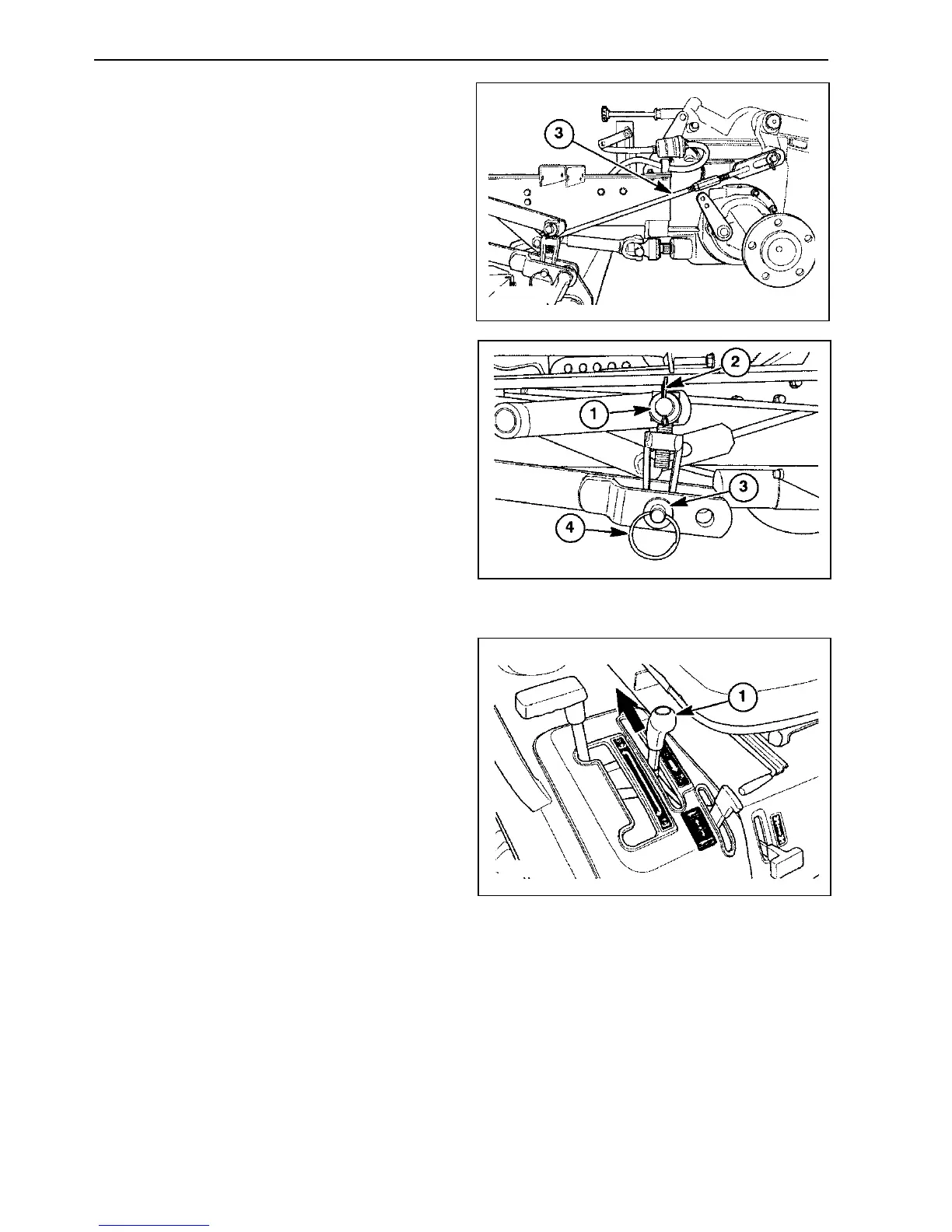 3

2

1

3

4

1