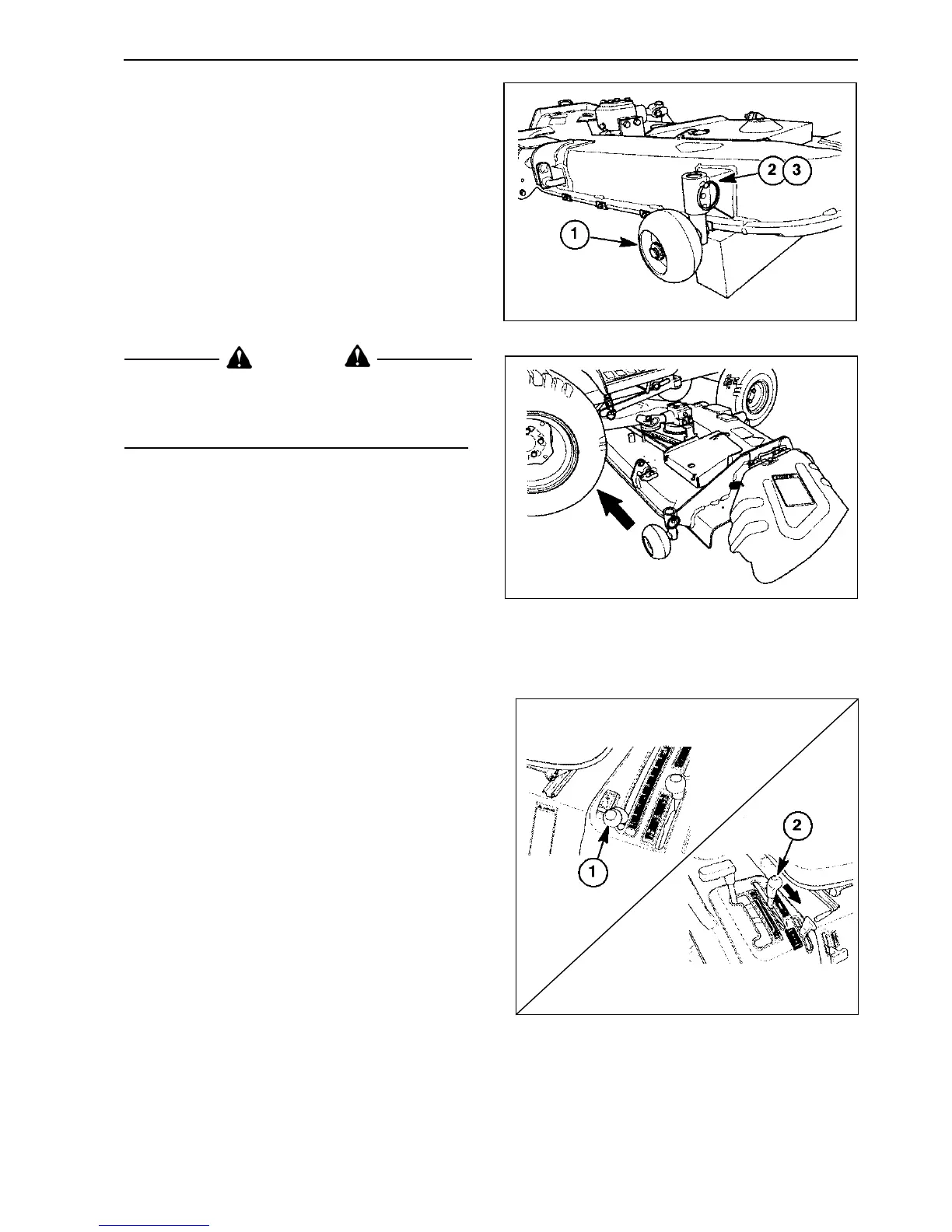 2 3

1

1

2