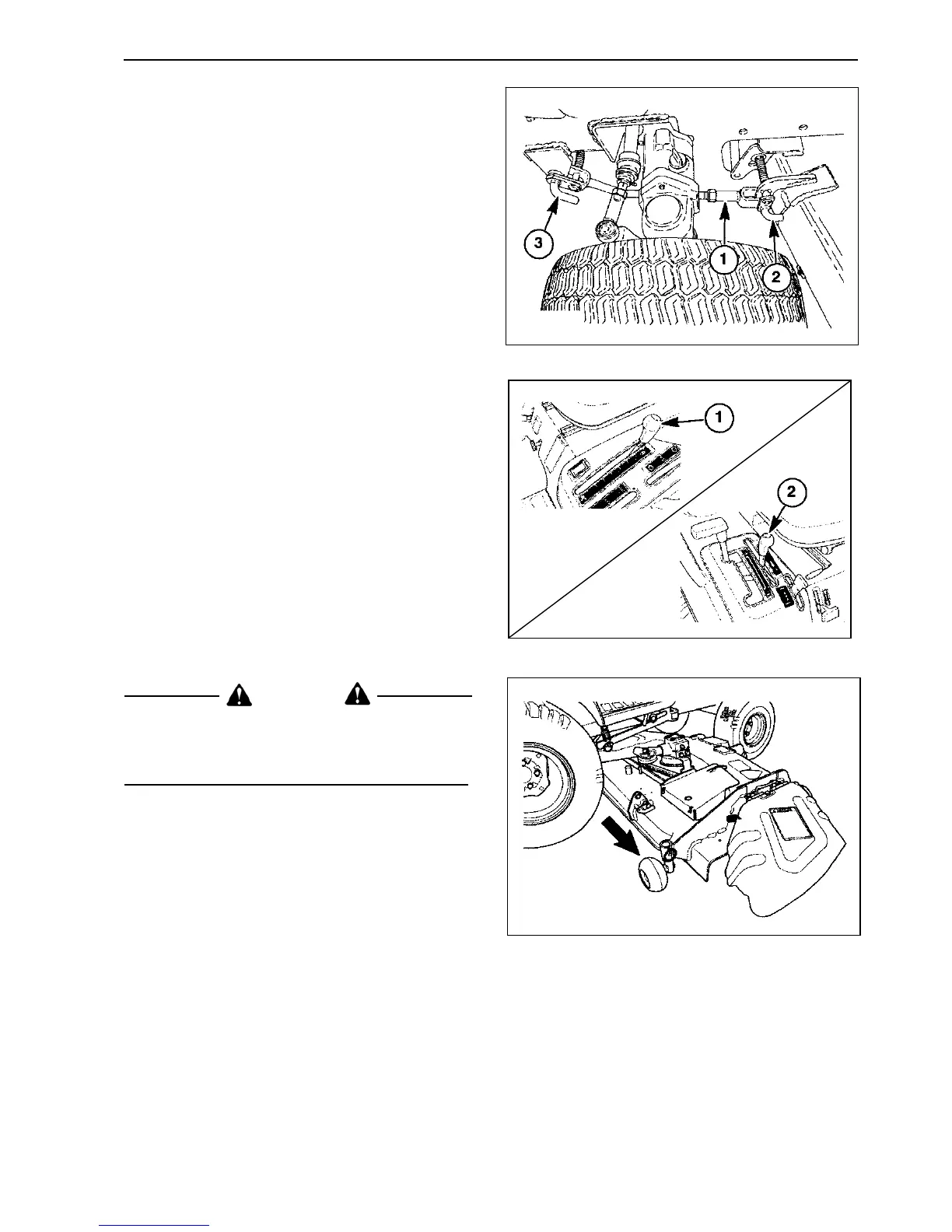 3

1

2

1

2