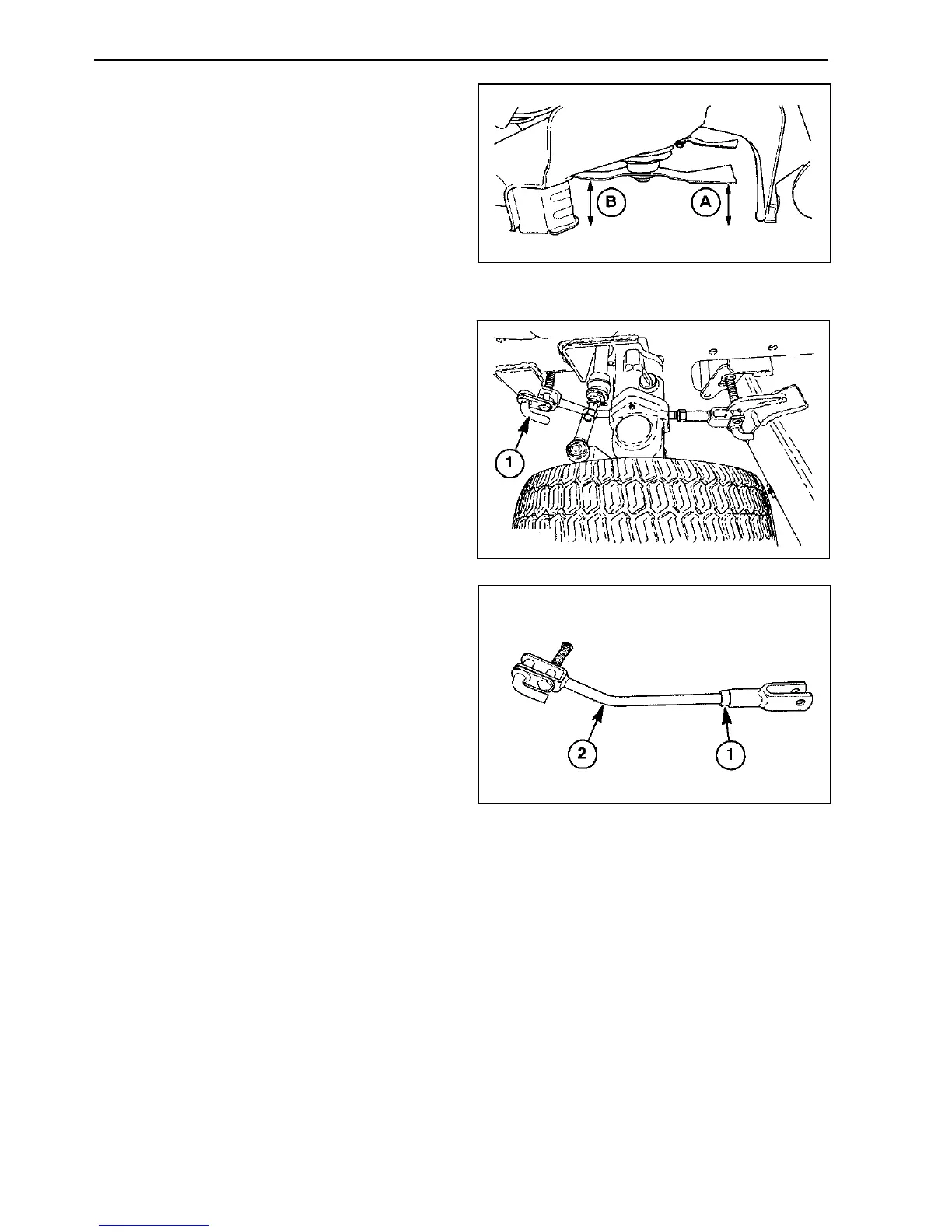 B

A

1

2

1