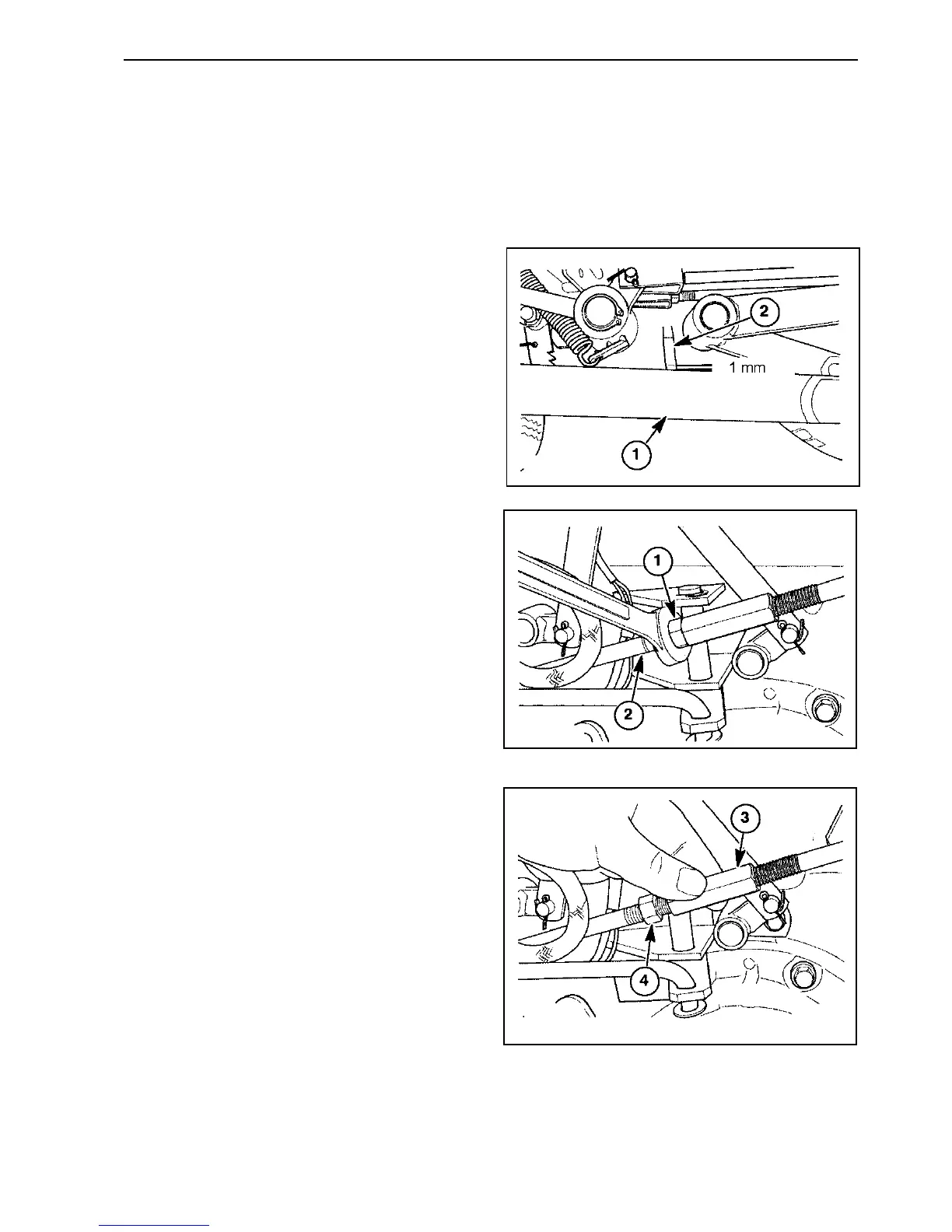 2

1 mm

1

1

2

3

4