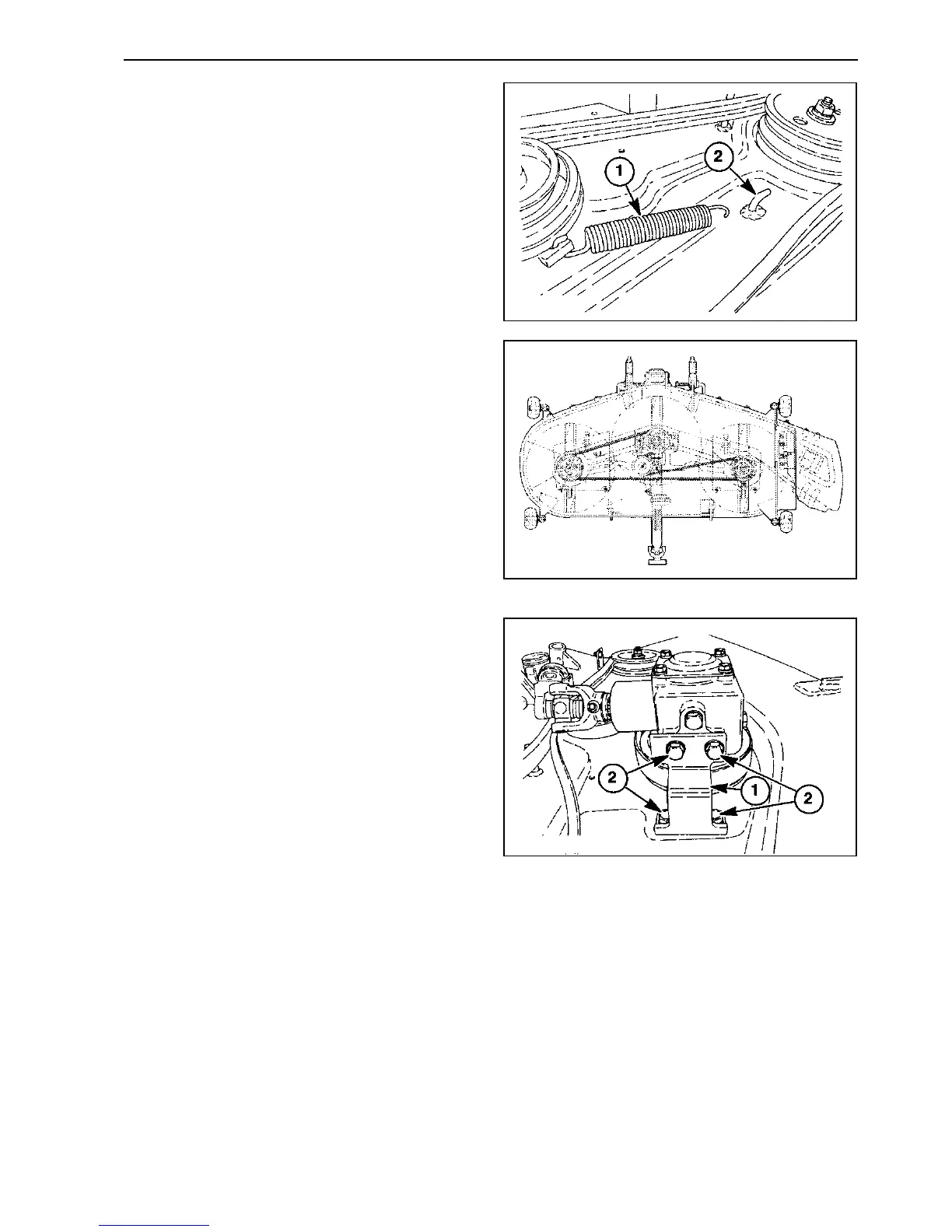 1

2

2

1

2