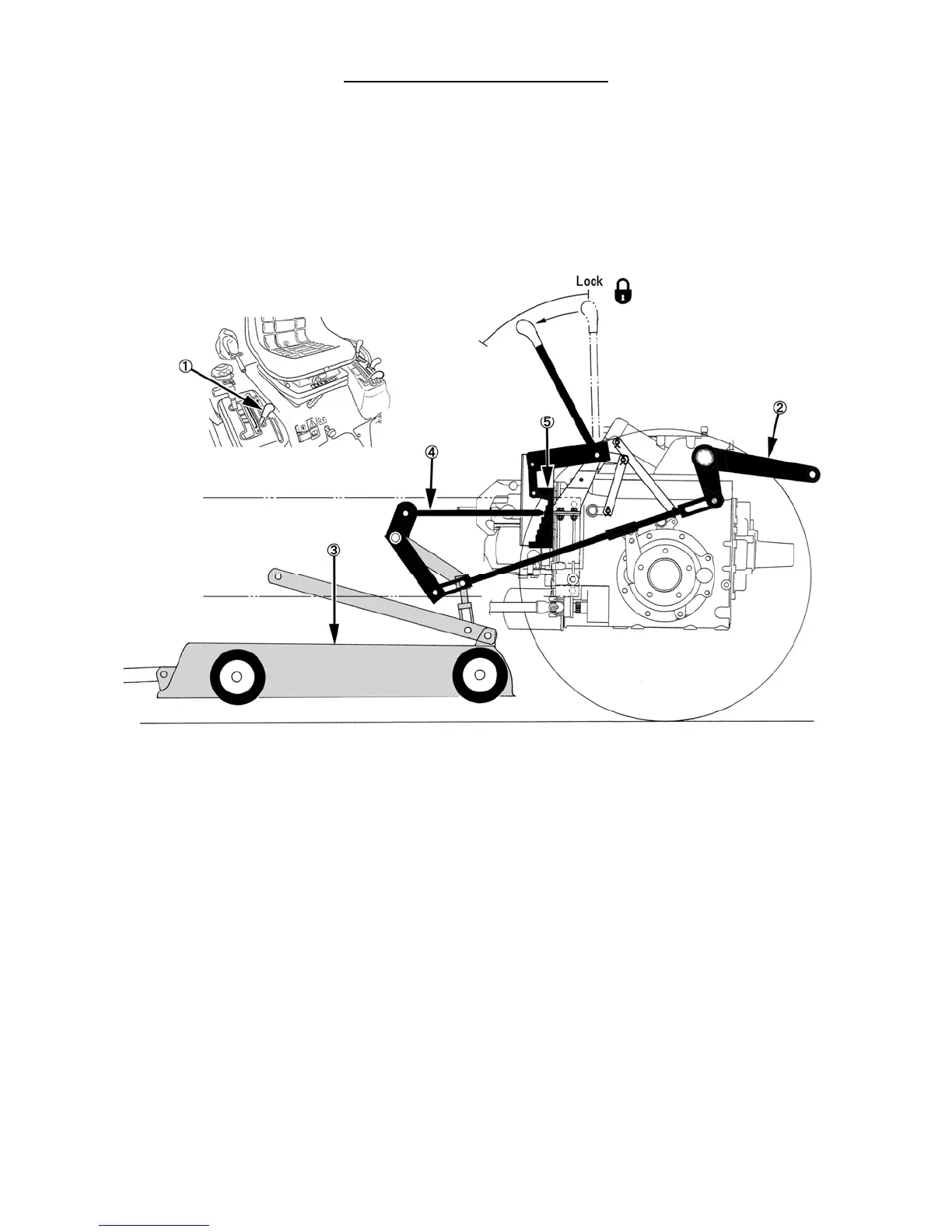 Lock

①

②

③

④

⑤