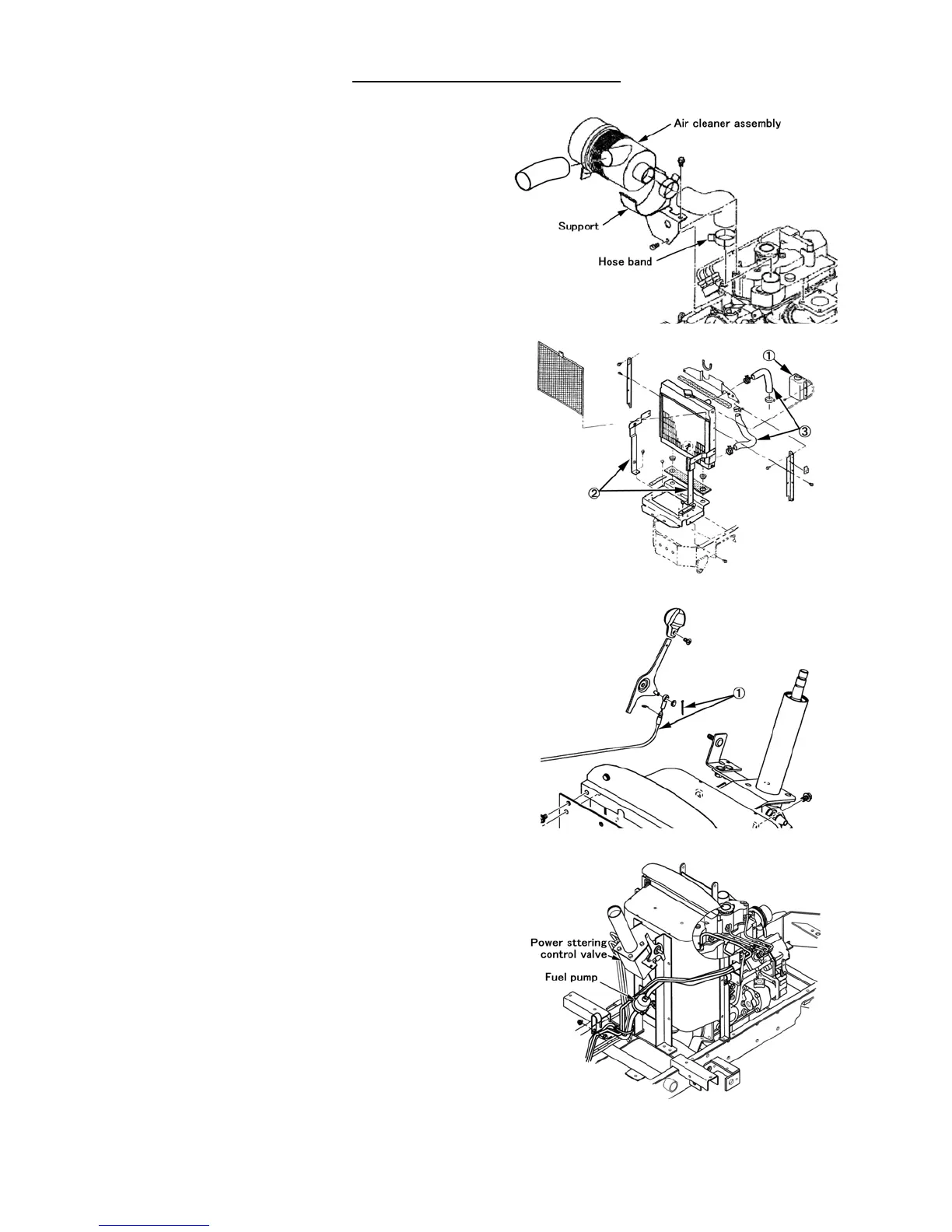 Air cleaner assembly
Support
Hose band

①
③
②

①

Power sttering control valve
Fuel pump