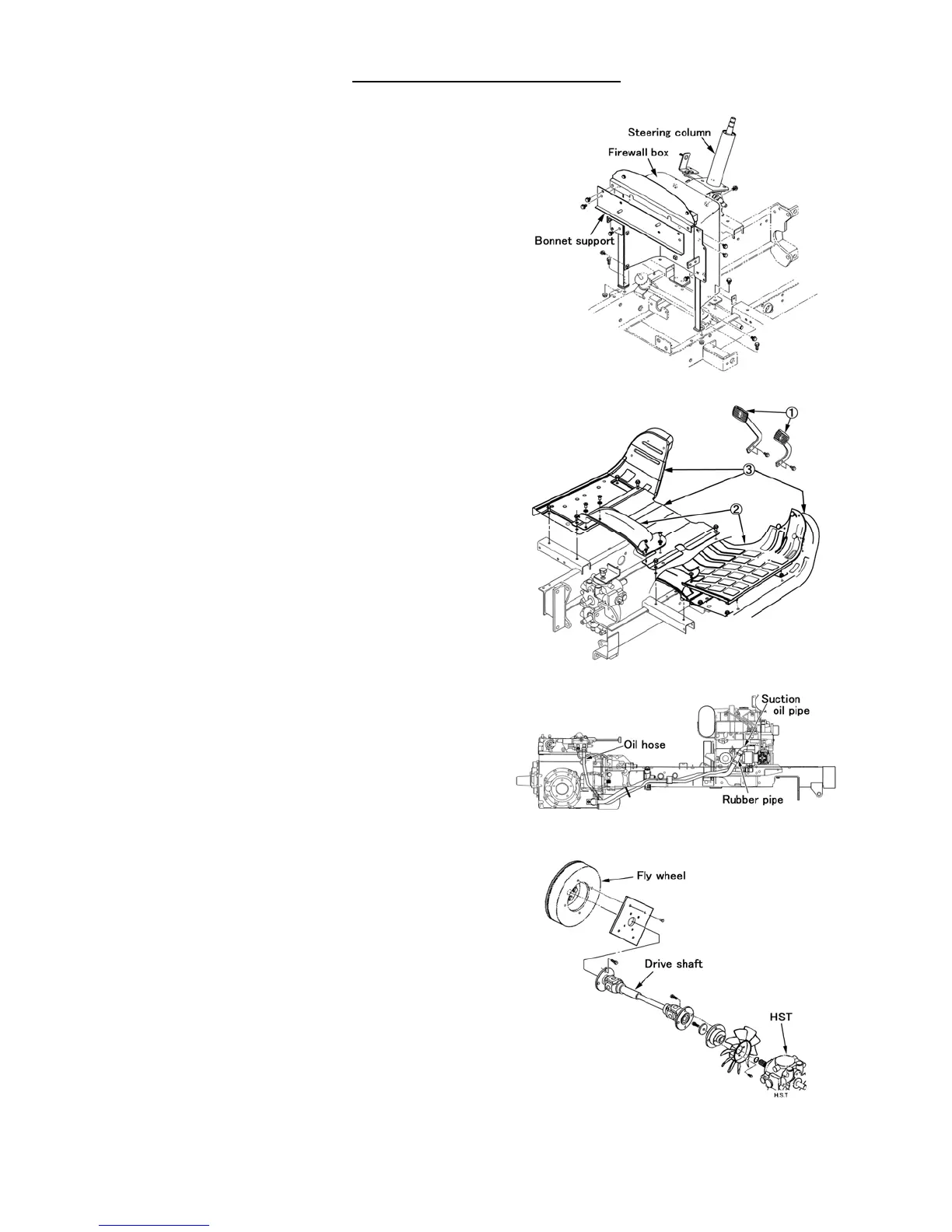 Steering column
Firewall box
Bonnet support

①
③
②

Suction oil pipe
Oil hose
Rubber pipe

Fly wheel
Drive shaft
HST
H.S.T