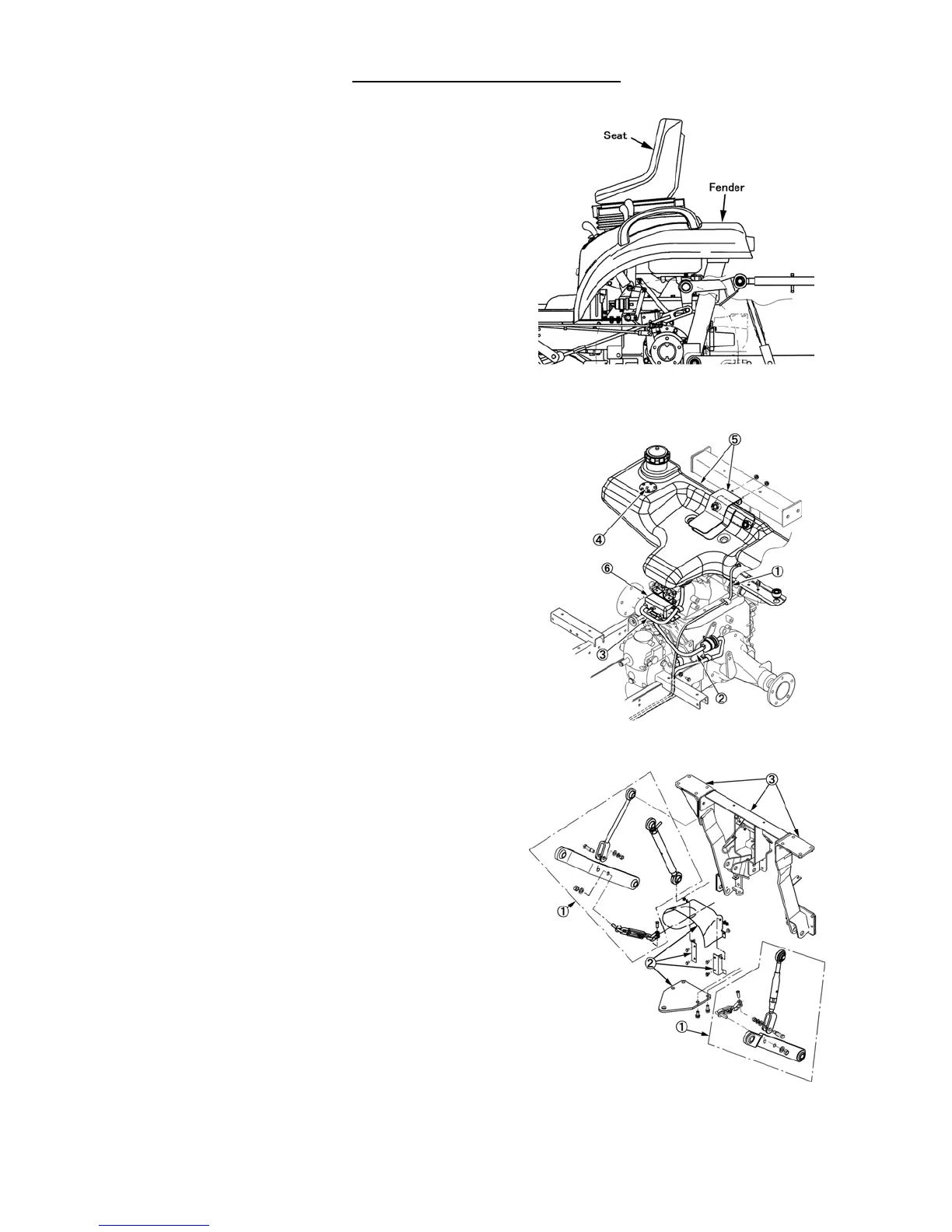 Seat

Fender

⑤

④

⑥

①

③

②

③

①

②

①