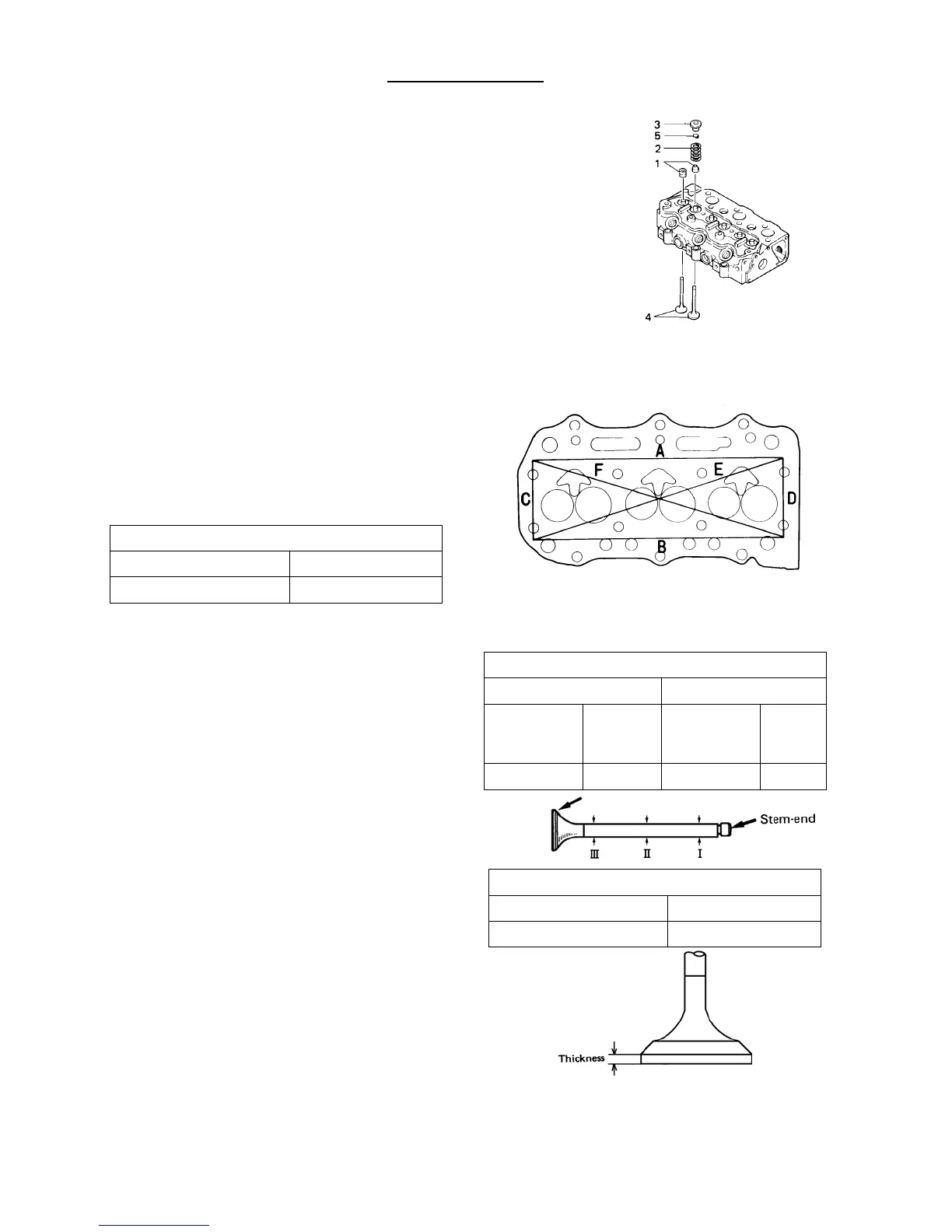 3
5
2
1
4

A
F
E
C
D
B

Stem-end
III
II
I

Thickness