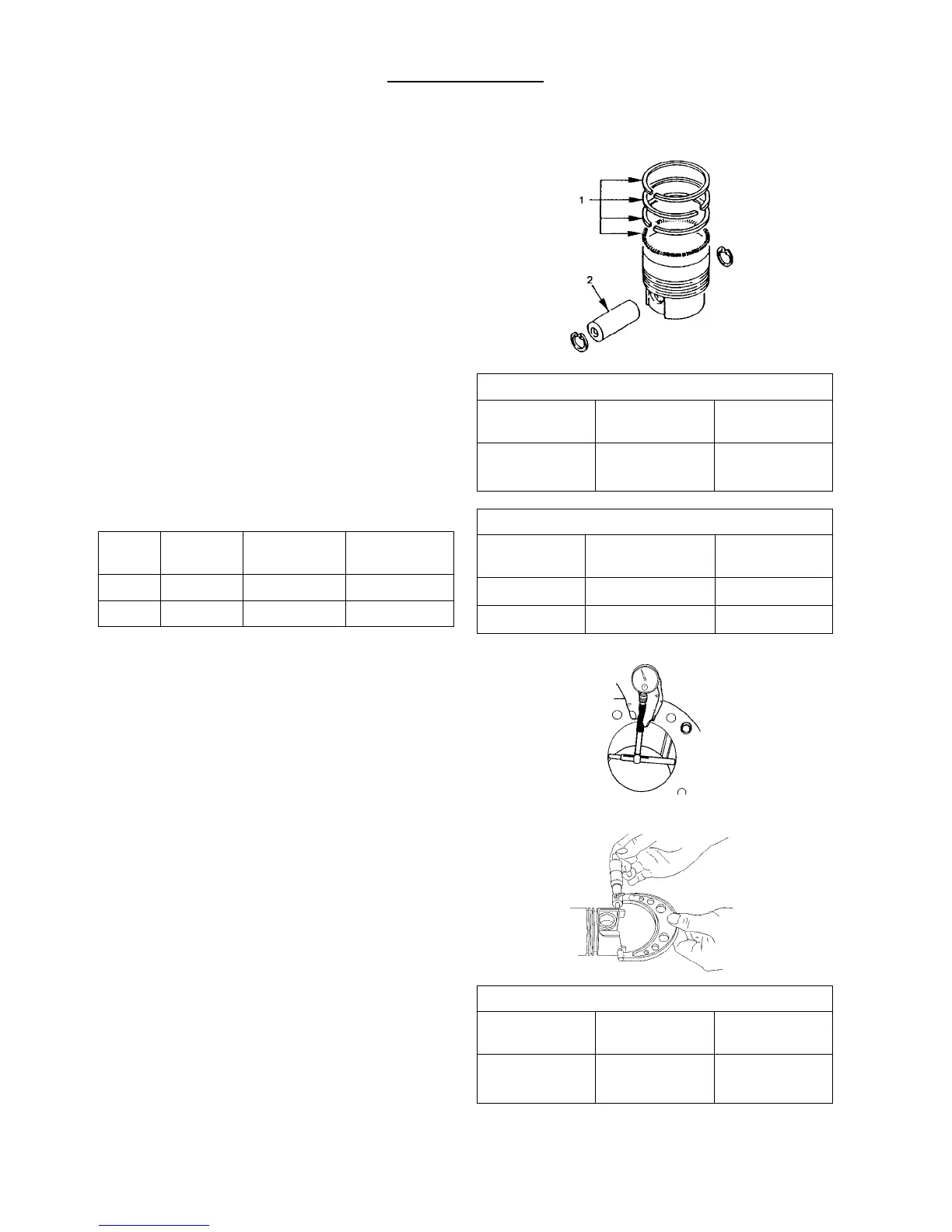 1

2