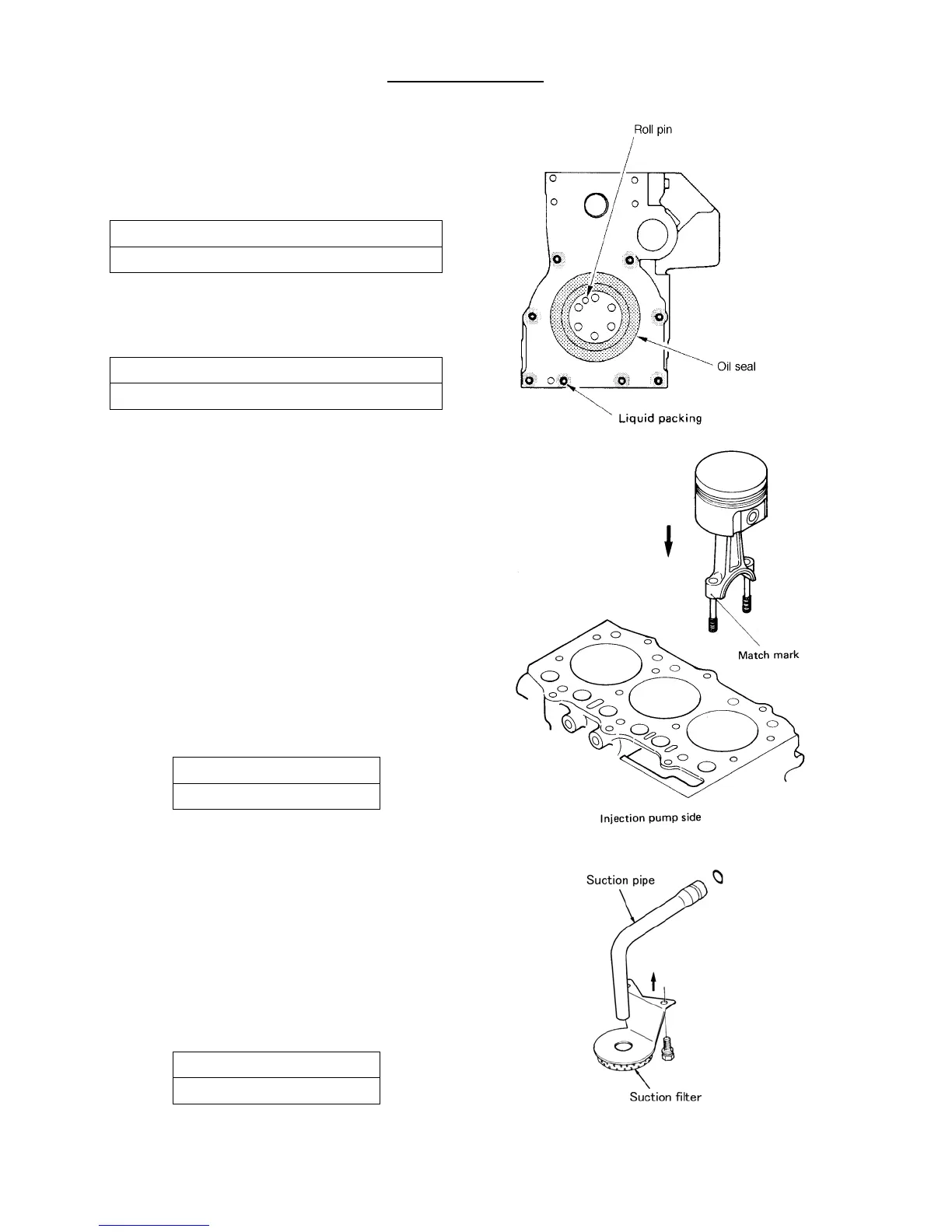 Roll pin

Oil seal

Liquid packing

Match mark

Injection pump side

Suction pipe

Suction filter