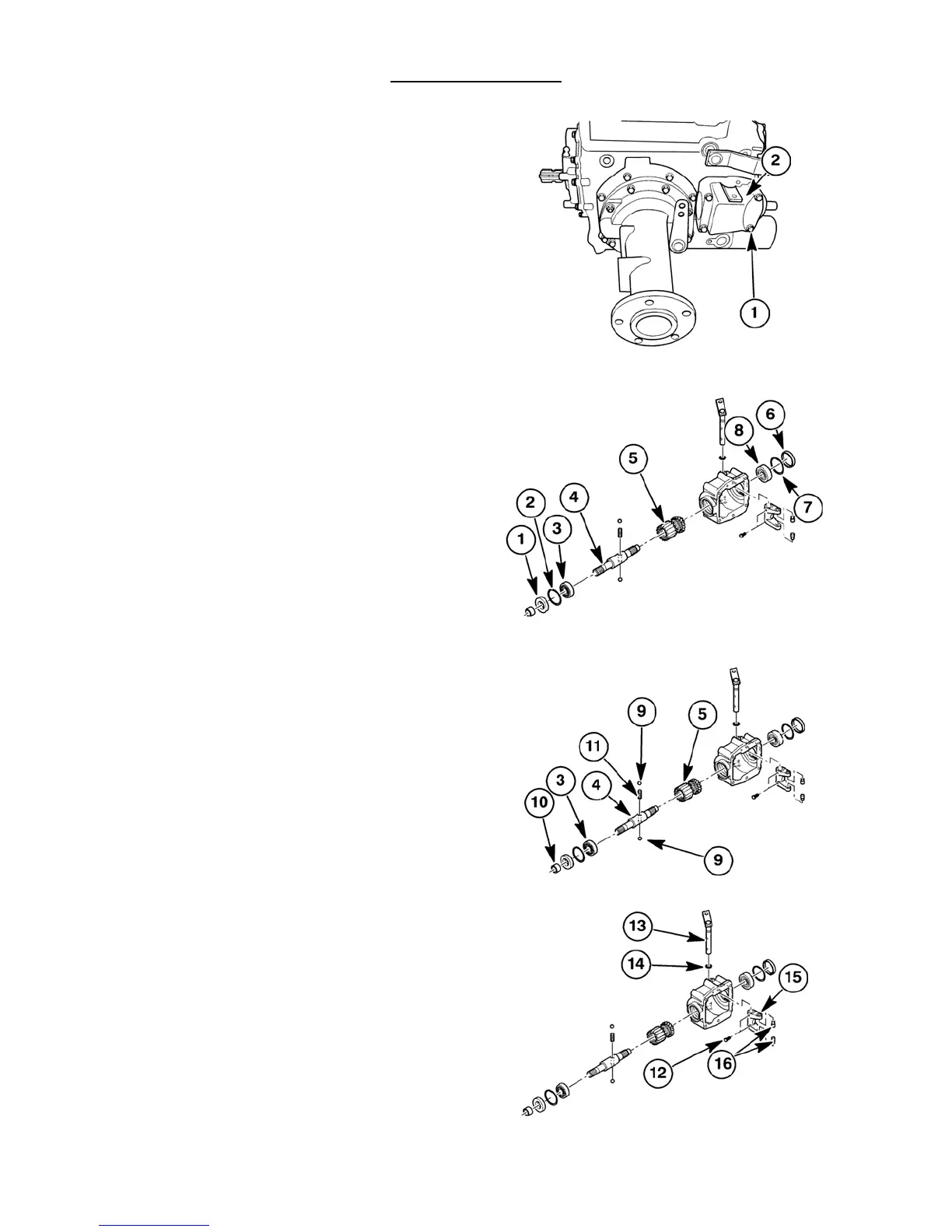 2
1
6
8
5
7
2
4
3
1
9
5
11
3
4
10
9
13
14
15
12
16