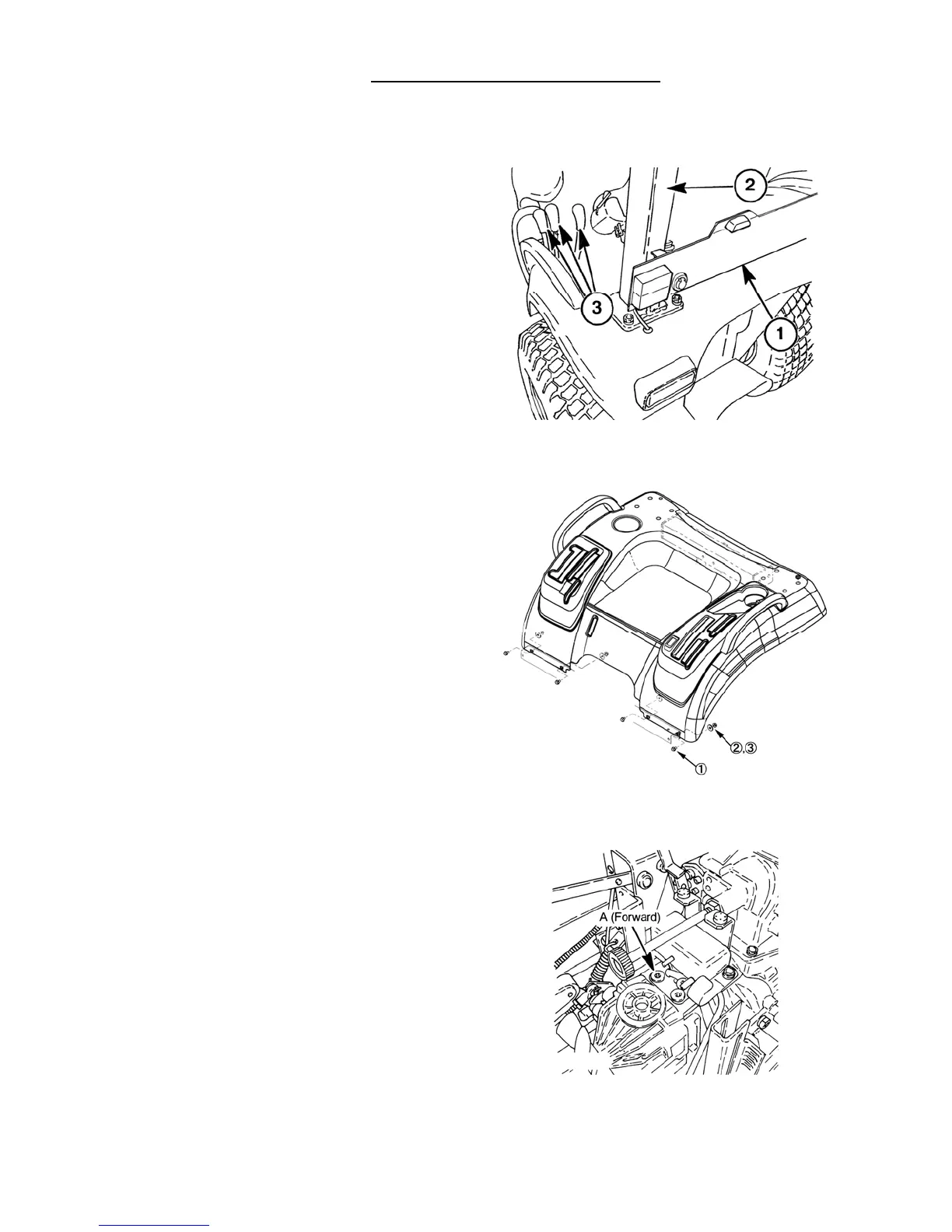 2

3

1

②,③

①

A (Forward)