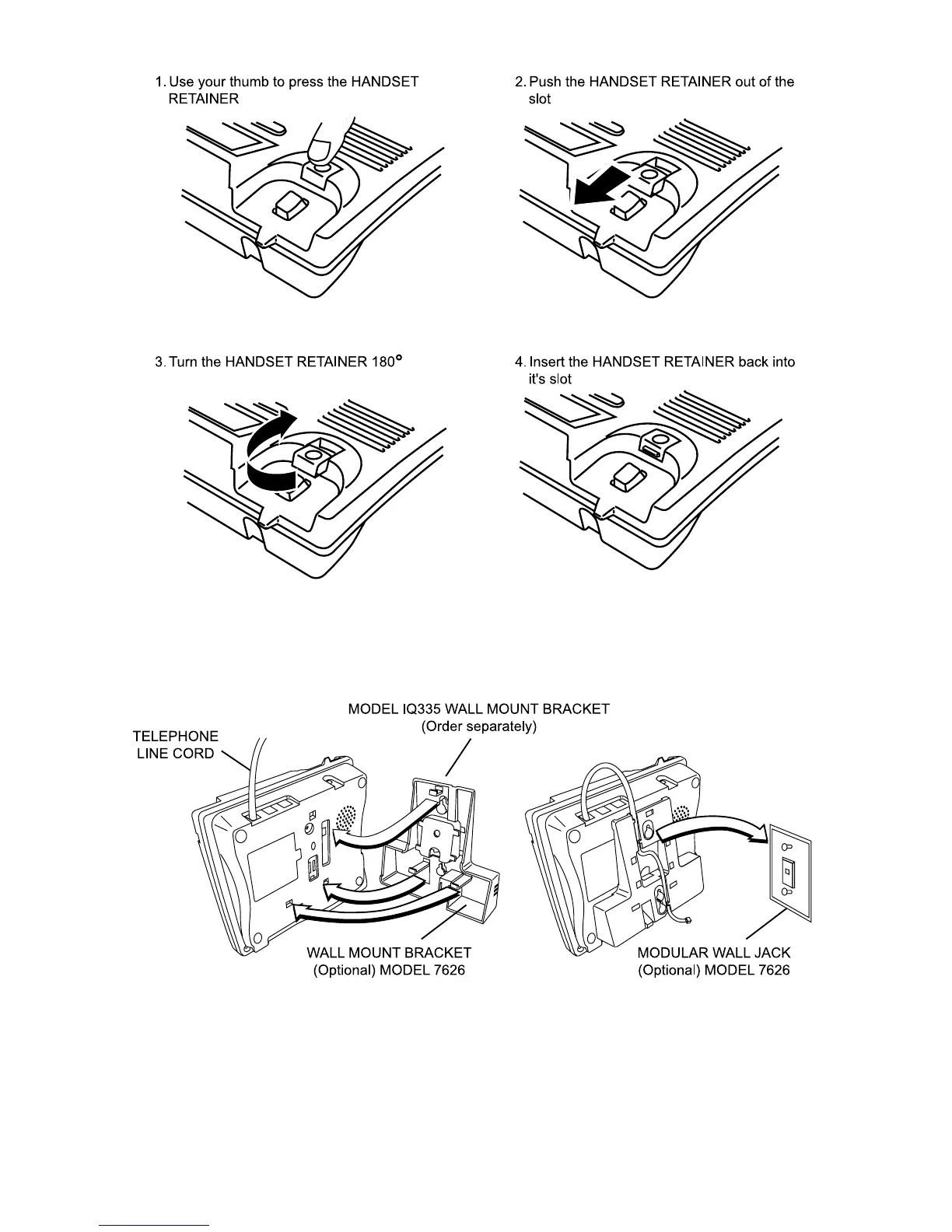 1. Use your thumb to press the HANDSET RETAINER

2. Push the HANDSET RETAINER out of the slot

3. Turn the HANDSET RETAINER 180°

4. Insert the HANDSET RETAINER back into it's slot

MODEL IQ335 WALL MOUNT BRACKET (Order separately)

TELEPHONE LINE CORD

WALL MOUNT BRACKET (Optional) MODEL 7626

MODULAR WALL JACK (Optional) MODEL 7626