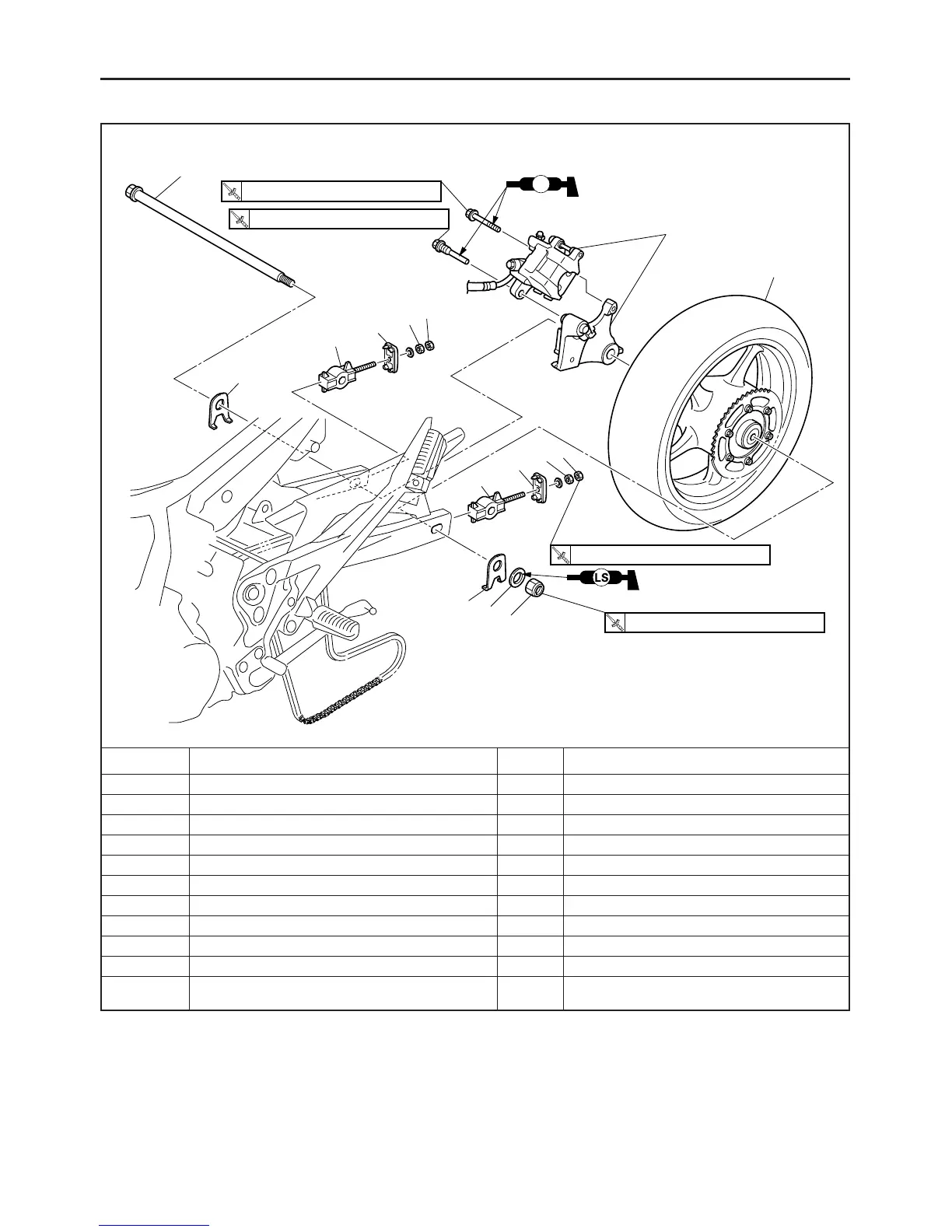 LS