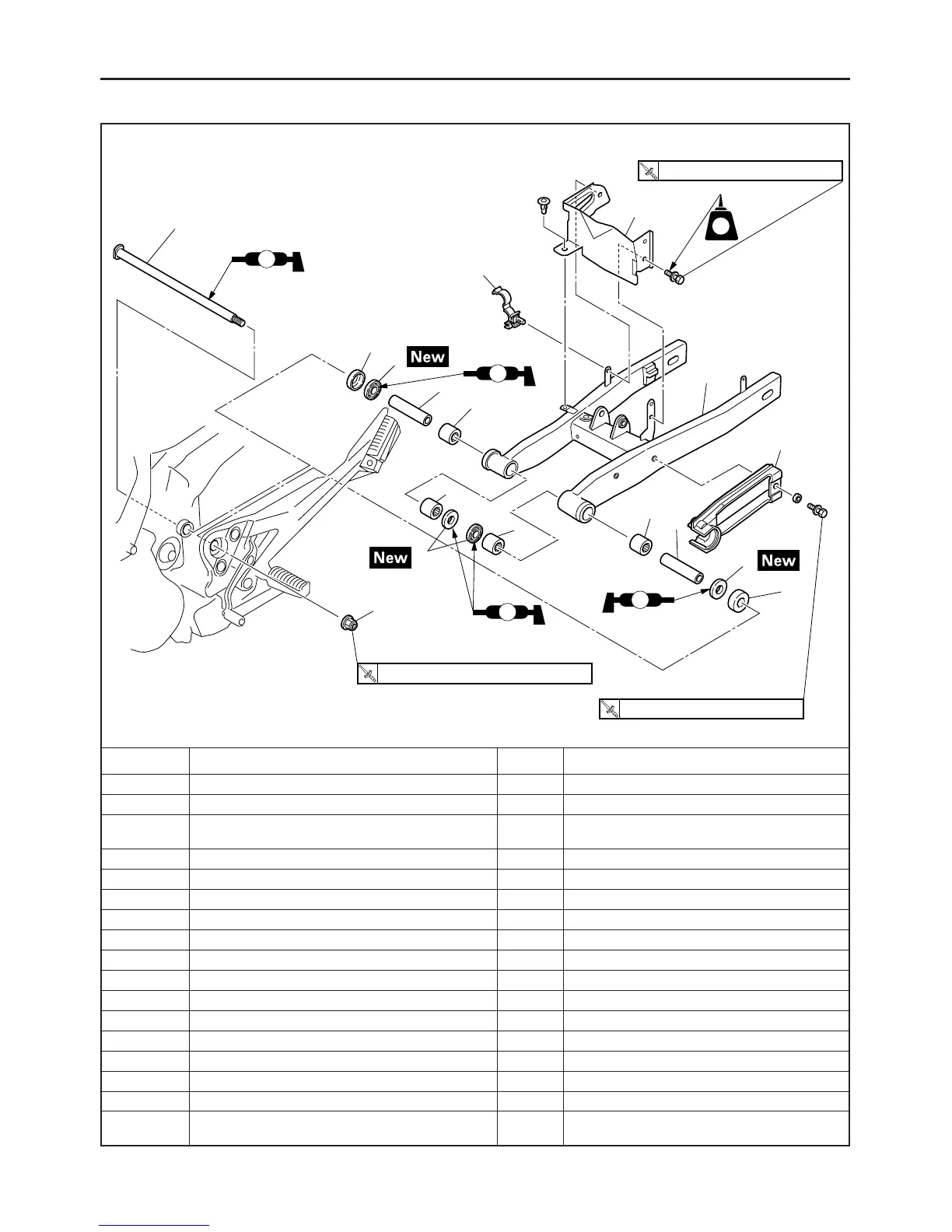 New

New

New