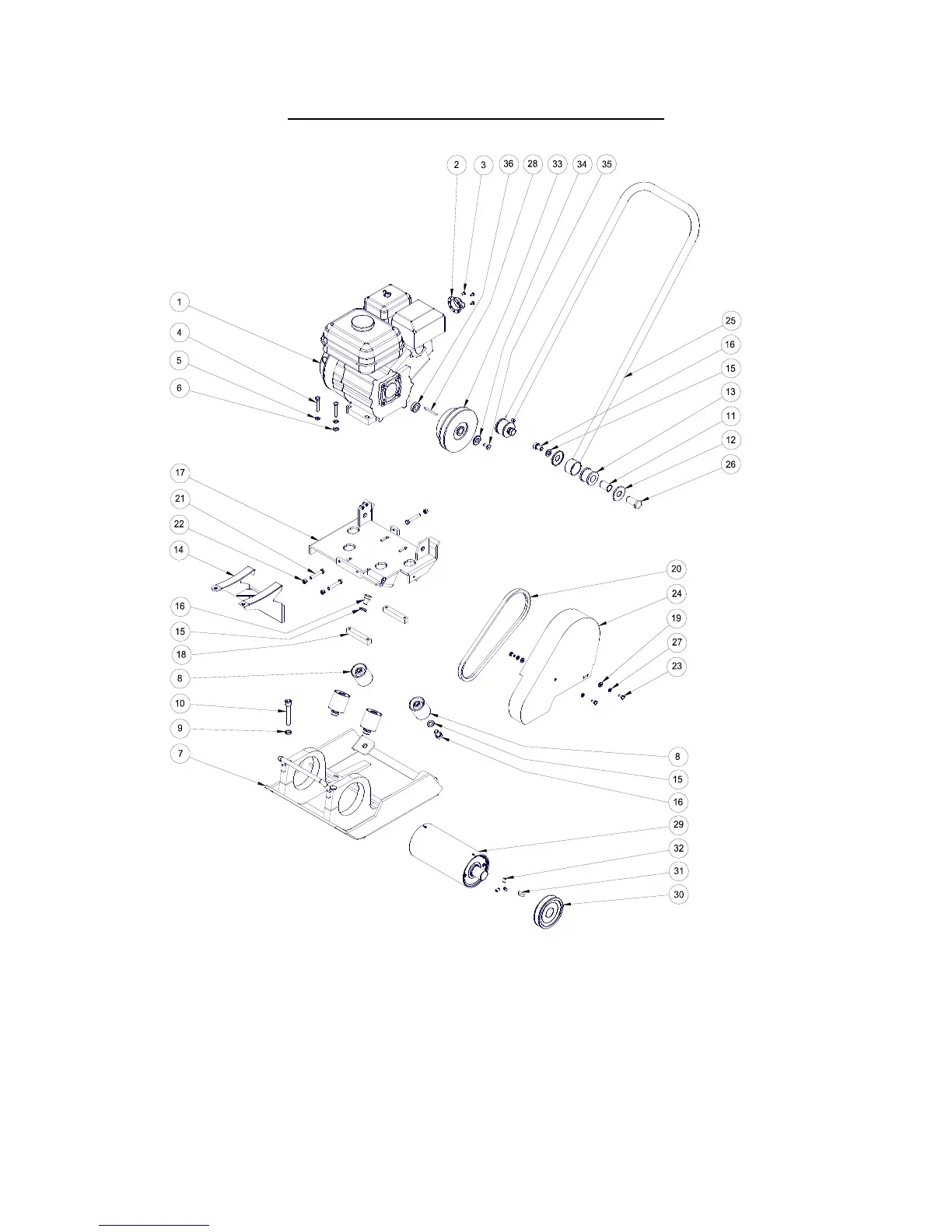 2 3 36 28 33 34 35

1
4
5
6

25
16
15
13
11
12
26

17
21
22
14
16
15
18
8
10
9
7

20
24
19
27
23

8
15
16
29
32
31
30