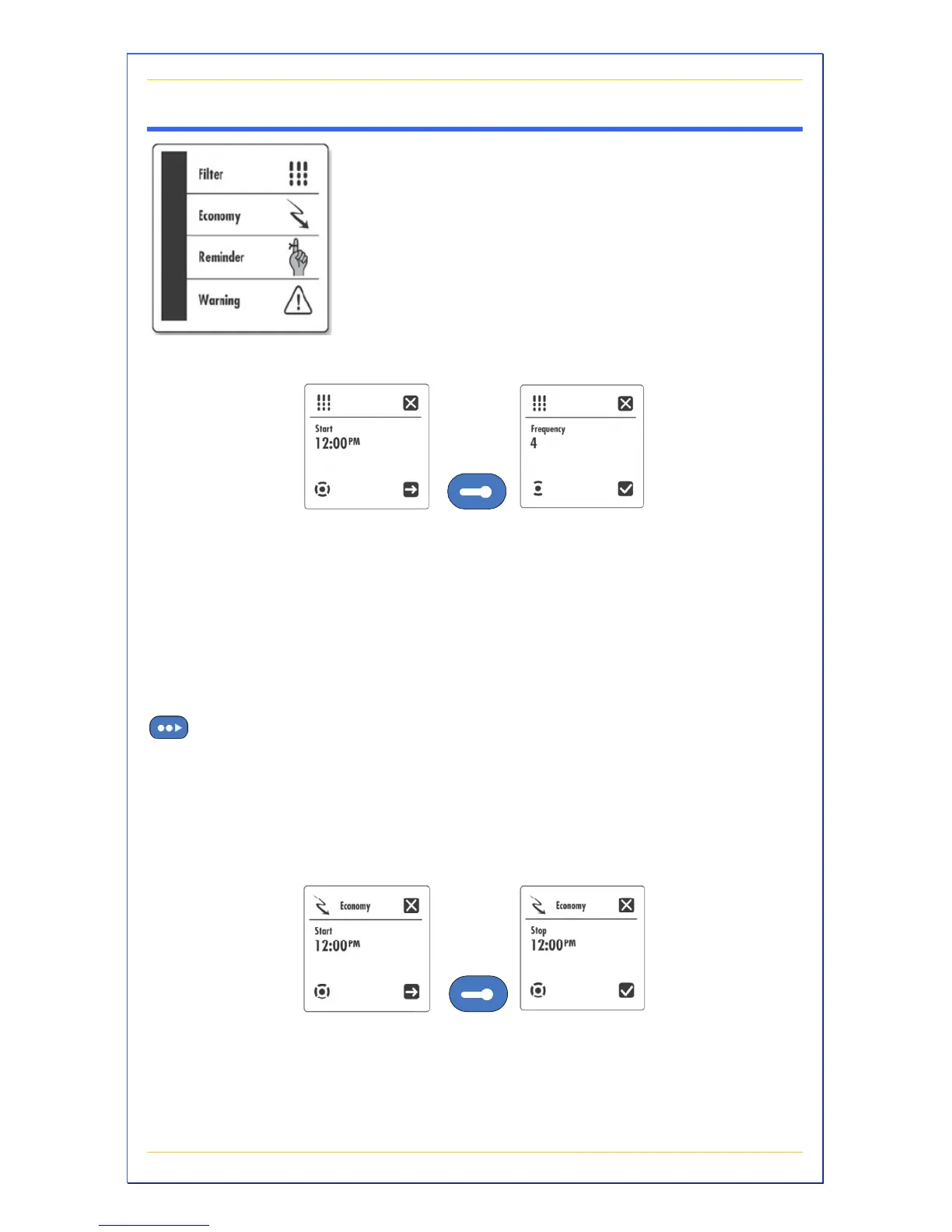 Filter

Economy

Reminder

Warning

Start
12:00PM

Frequency
4

Economy
Start
12:00PM

Economy
Stop
12:00PM