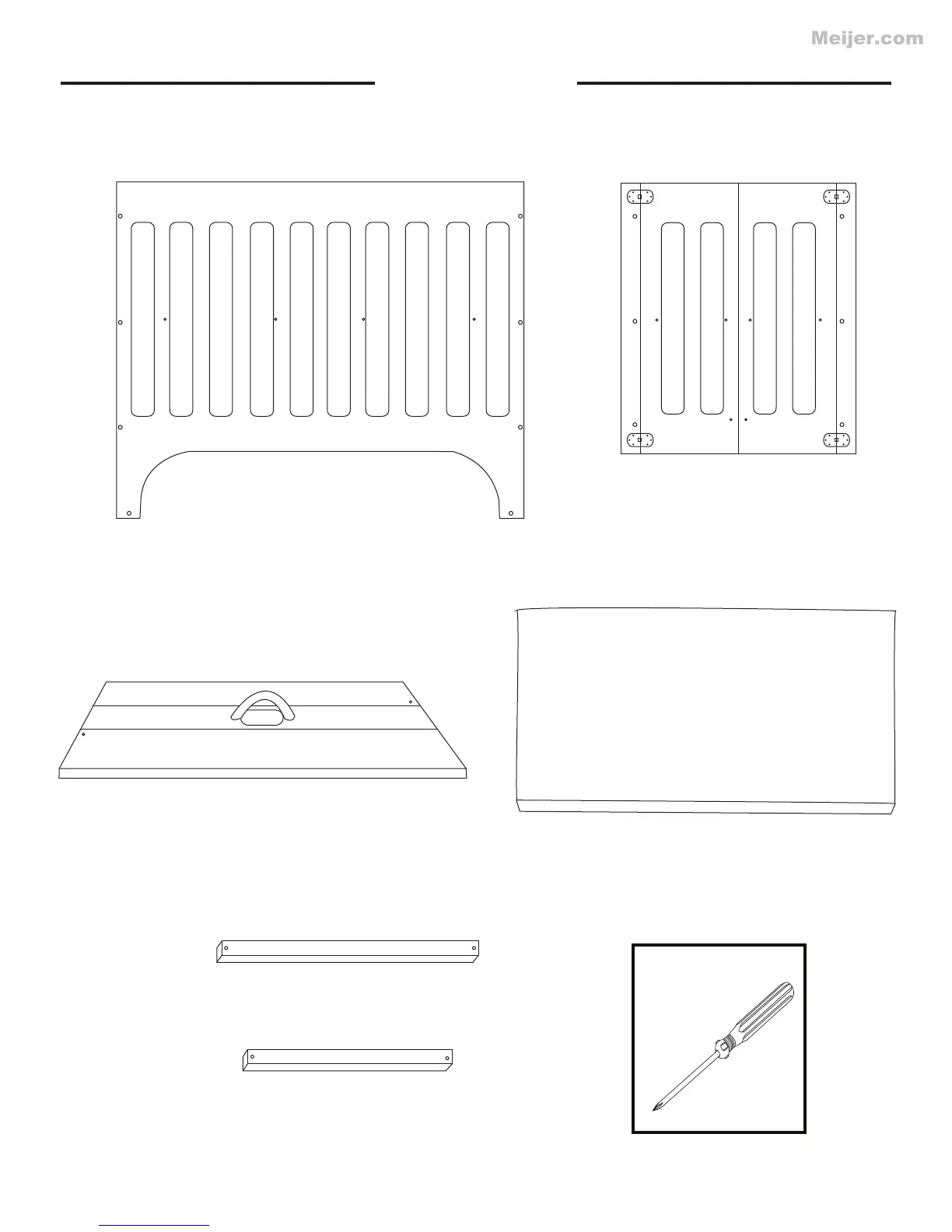 Meijer.com